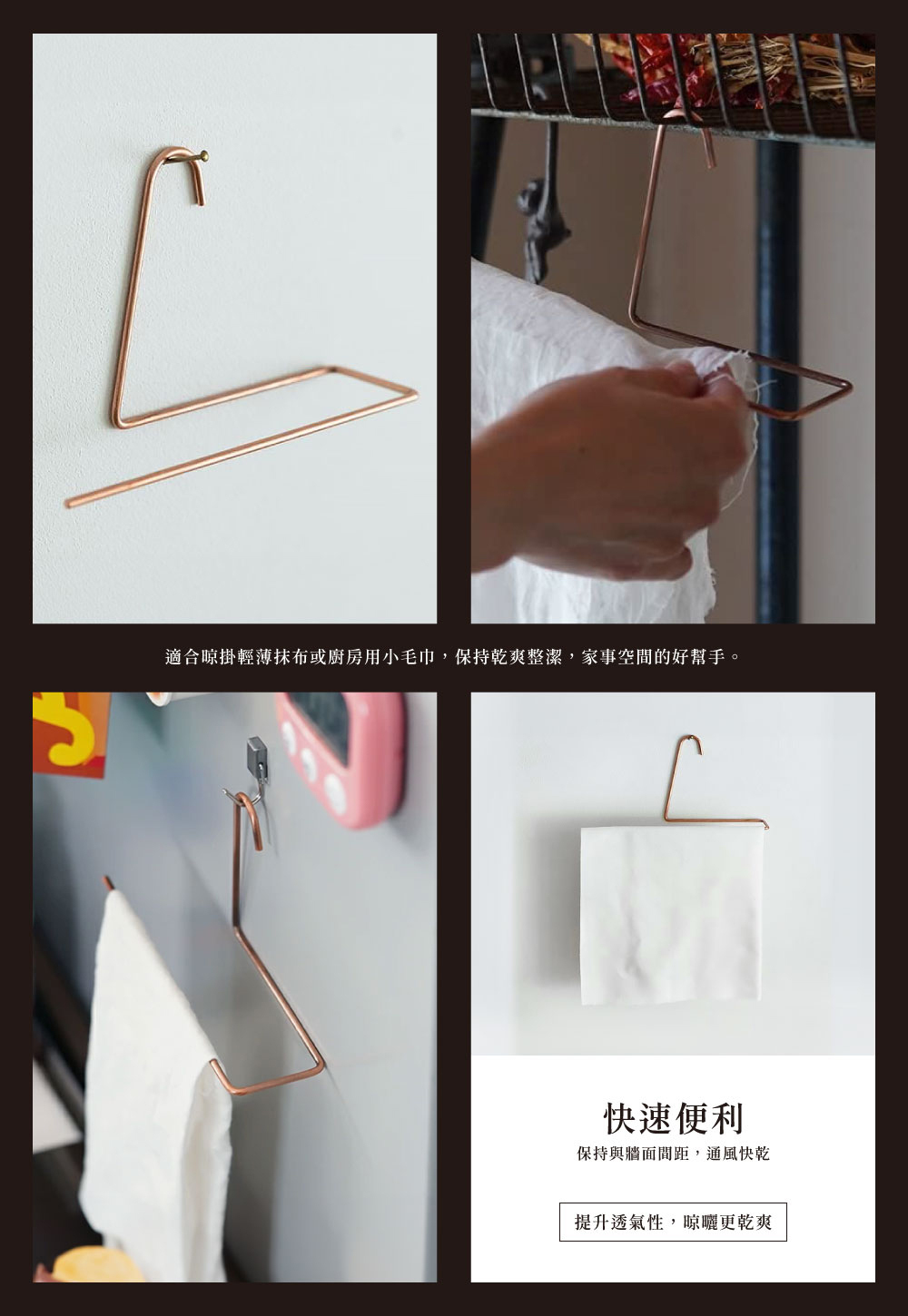 適合晾掛輕薄抹布或廚房用小毛巾，保持乾爽整潔，家事空間的好幫手。

快速便利

保持與牆面間距，通風快乾

提升透氣性，晾曬更乾爽