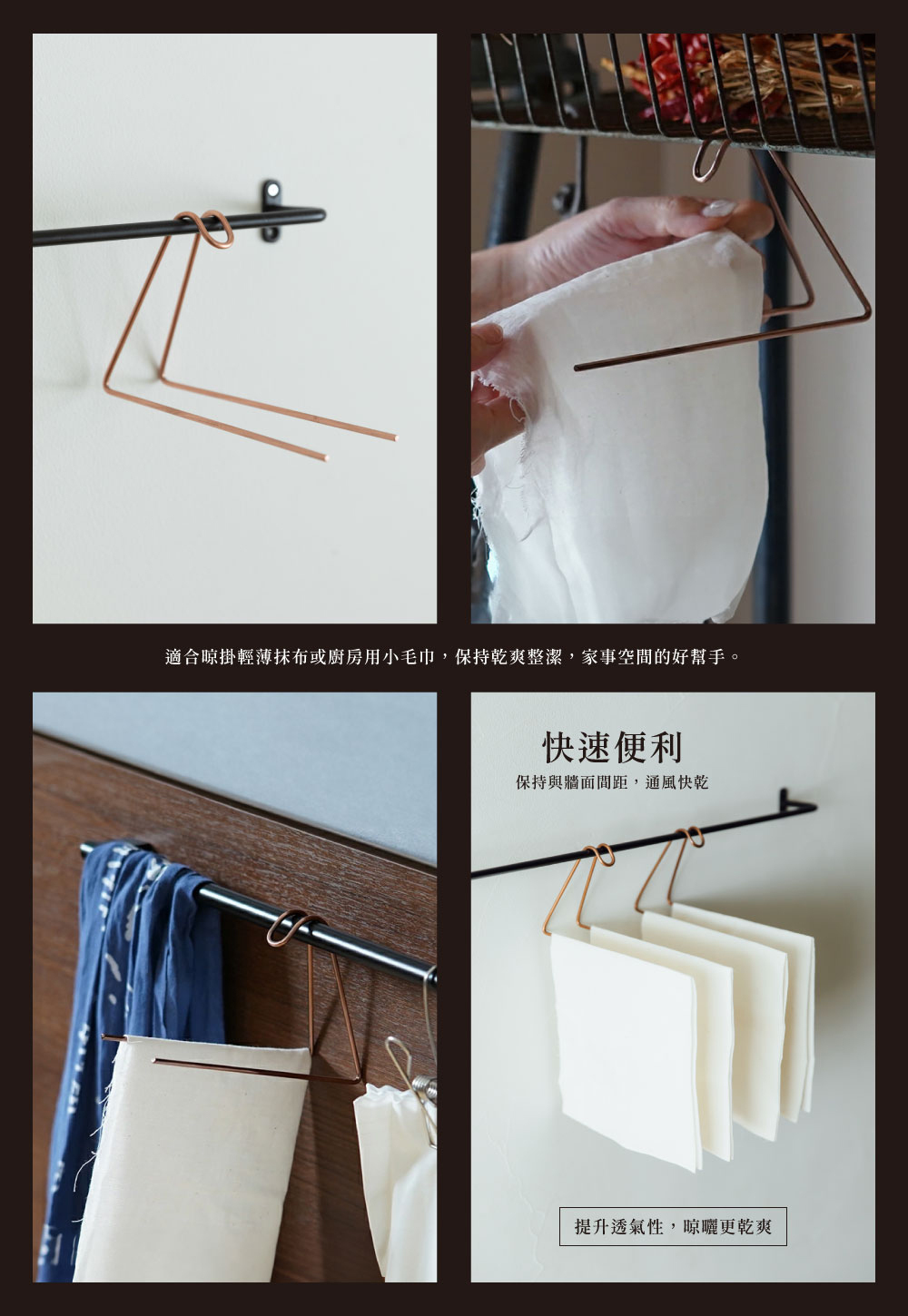 適合晾掛輕薄抹布或廚房用小毛巾，保持乾爽整潔，家事空間的好幫手。

快速便利

保持與牆面間距，通風快乾

提升透氣性，晾曬更乾爽