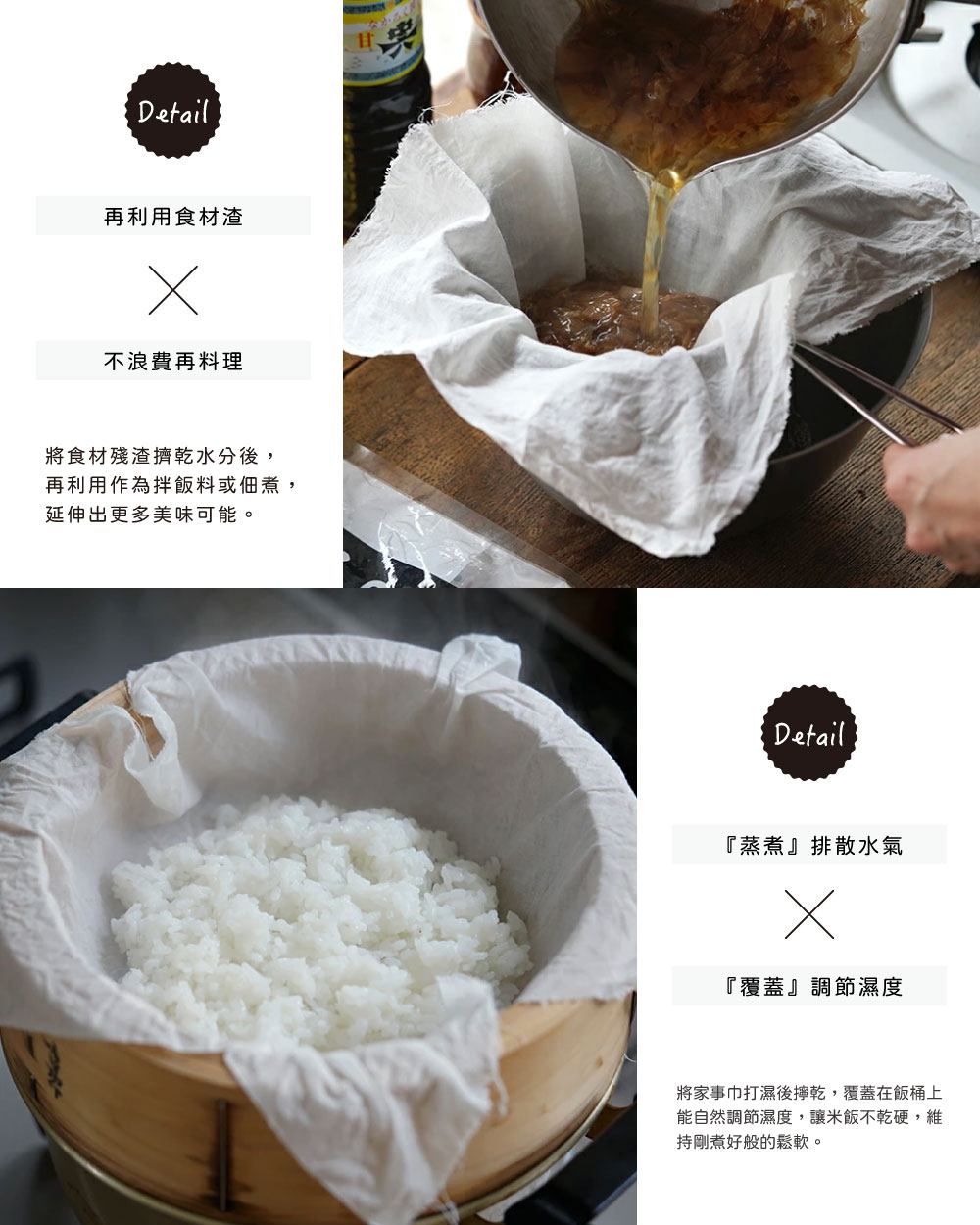 Detail

再利用食材渣

不浪費再料理

將食材殘渣擠乾水分後，再利用作為拌飯料或佃煮，延伸出更多美味可能。

甘

Detail

『蒸煮』排散水氣

『覆蓋』調節濕度

將家事巾打濕後擰乾，覆蓋在飯桶上能自然調節濕度，讓米飯不乾硬，維持剛煮好般的鬆軟。