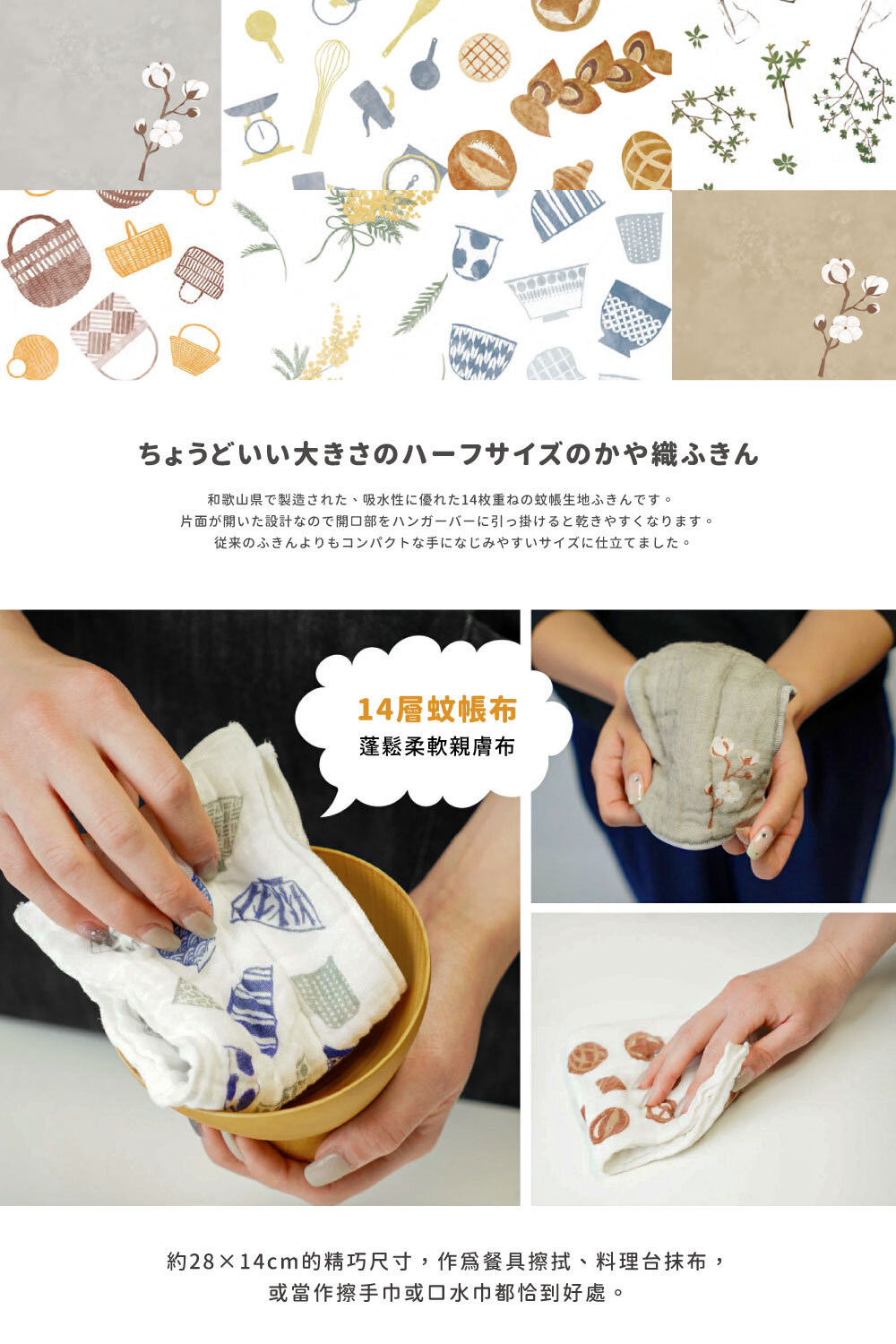 ちょうどいい大きさのハーフサイズのかや織ふきん

和歌山県で製造された、吸水性に優れた14枚重ねの蚊帳生地ふきんです。
片面が開いた設計なので開口部をハンガーバーに引っ掛けると乾きやすくなります。
従来のふきんよりもコンパクトな手になじみやすいサイズに仕立てました。

14層蚊帳布
蓬鬆柔軟親膚布

約28×14cm的精巧尺寸，作爲餐具擦拭、料理台抹布，
或當作擦手巾或口水巾都恰到好處。