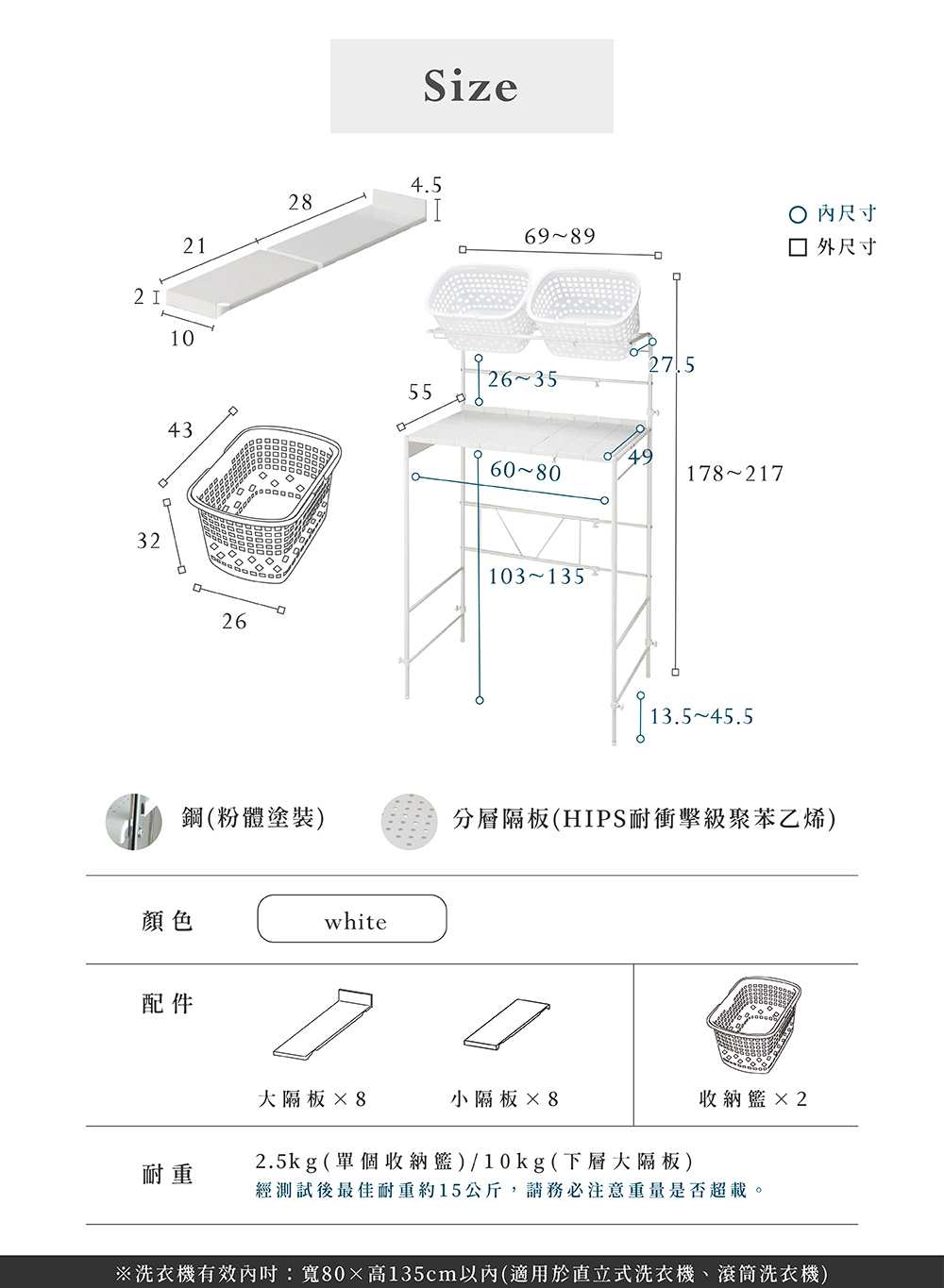 Size

28
4.5
21
2
10

○ 內尺寸
□ 外尺寸

69~89
27.5
26~35
55
49
60~80
178~217
103~135
13.5~45.5

43
32
26

鋼(粉體塗裝)
分層隔板(HIPS耐衝擊級聚苯乙烯)

顏色
white

配件
大隔板 × 8
小隔板 × 8
收納籃 × 2

耐重
2.5kg(單個收納籃)/10kg(下層大隔板)
經測試後最佳耐重約15公斤，請務必注意重量是否超載。

※洗衣機有效內吋：寬80×高135cm以內(適用於直立式洗衣機、滾筒洗衣機)