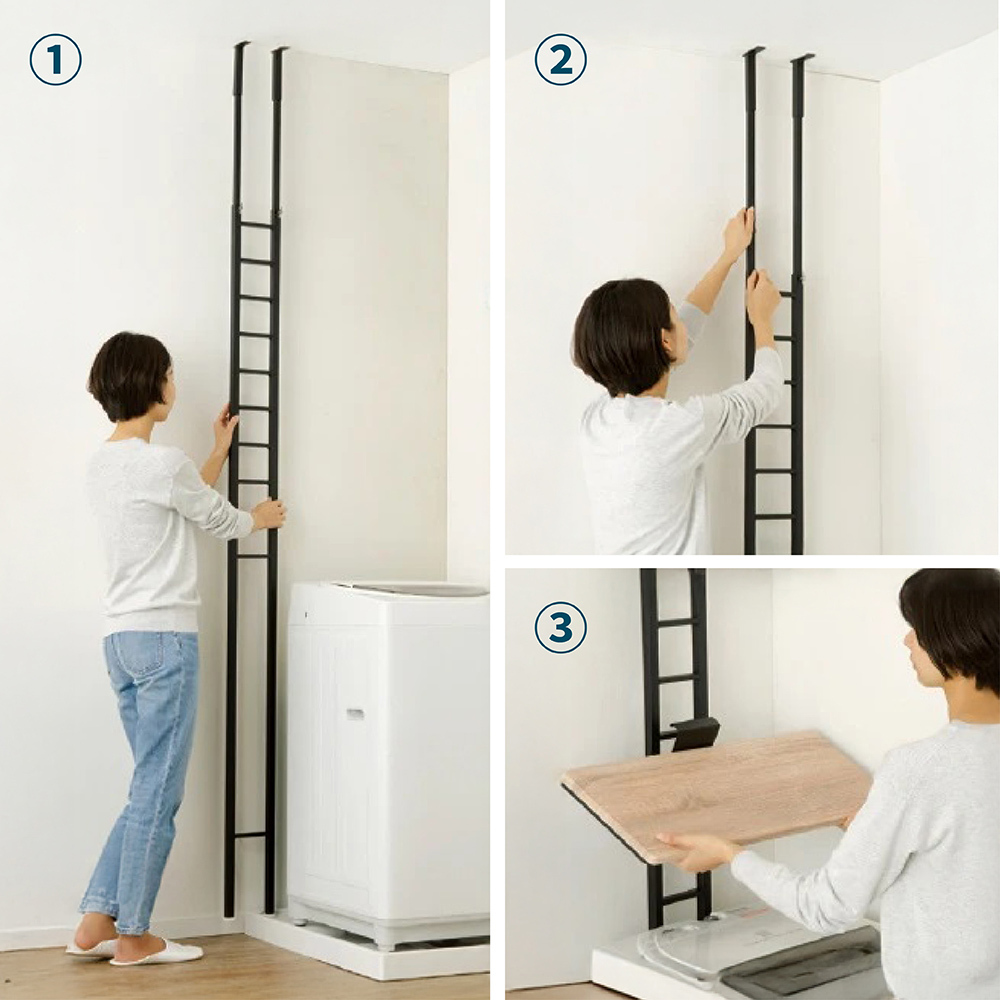 1

2

3