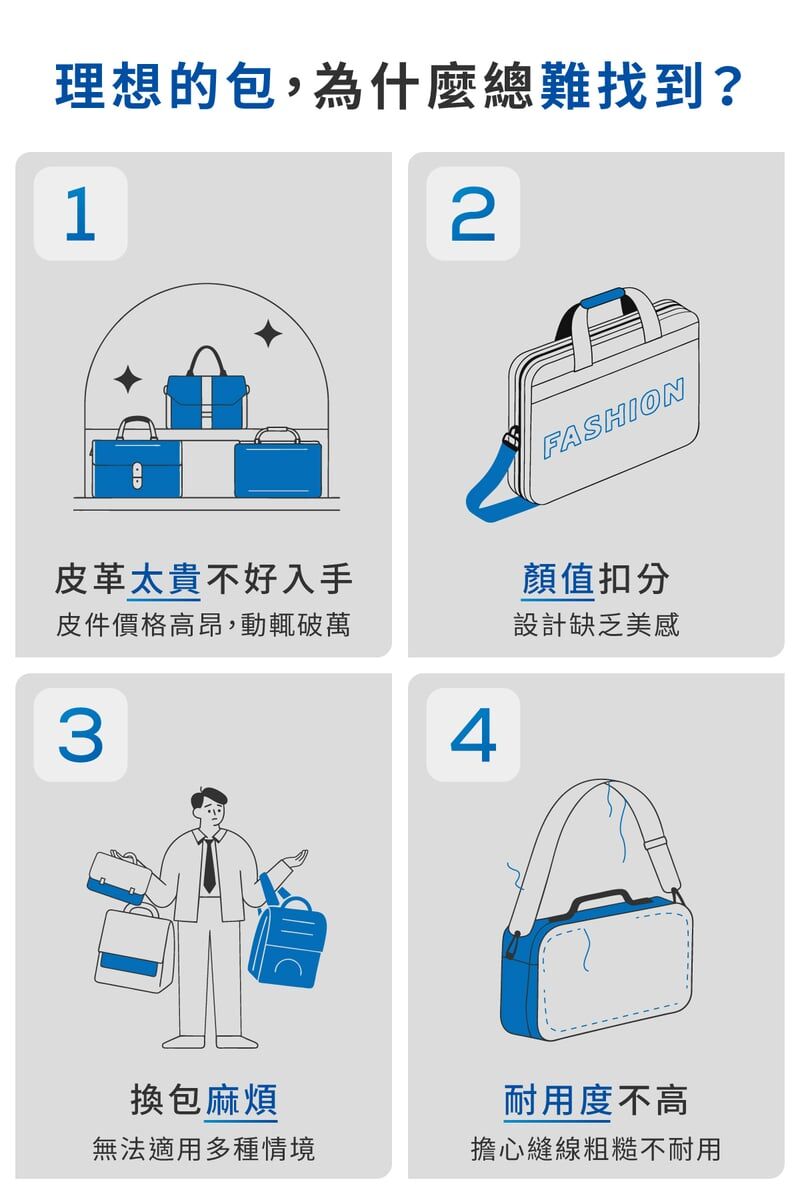 理想的包，為什麼總難找到？

1

皮革太貴不好入手
皮件價格高昂，動輒破萬

2

FASHION

顏值扣分
設計缺乏美感

3

換包麻煩
無法適用多種情境

4

耐用度不高
擔心縫線粗糙不耐用