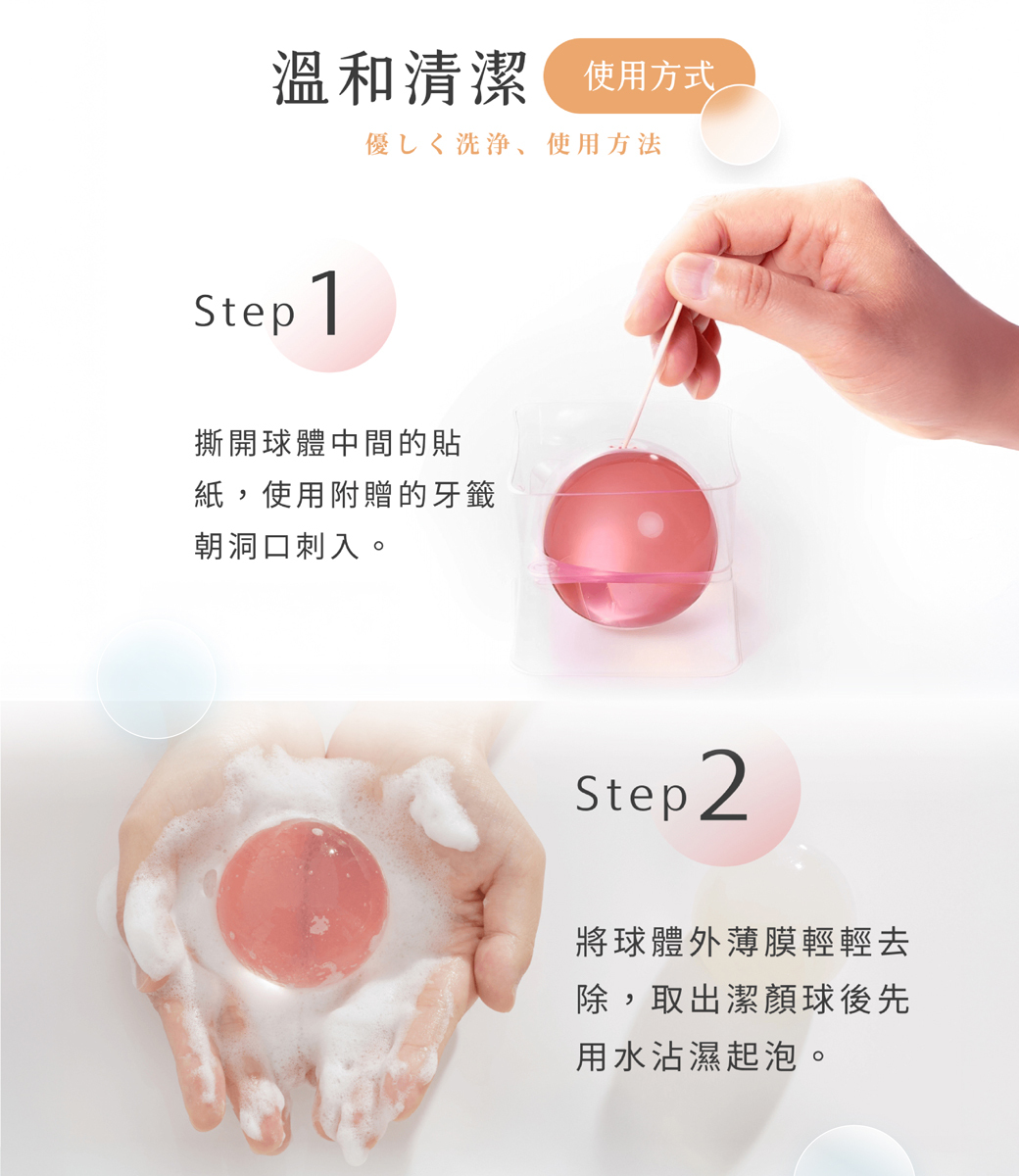 溫和清潔 使用方式

優しく洗浄、使用方法

Step 1

撕開球體中間的貼紙，使用附贈的牙籤朝洞口刺入。

Step 2

將球體外薄膜輕輕去除，取出潔顏球後先用水沾濕起泡。