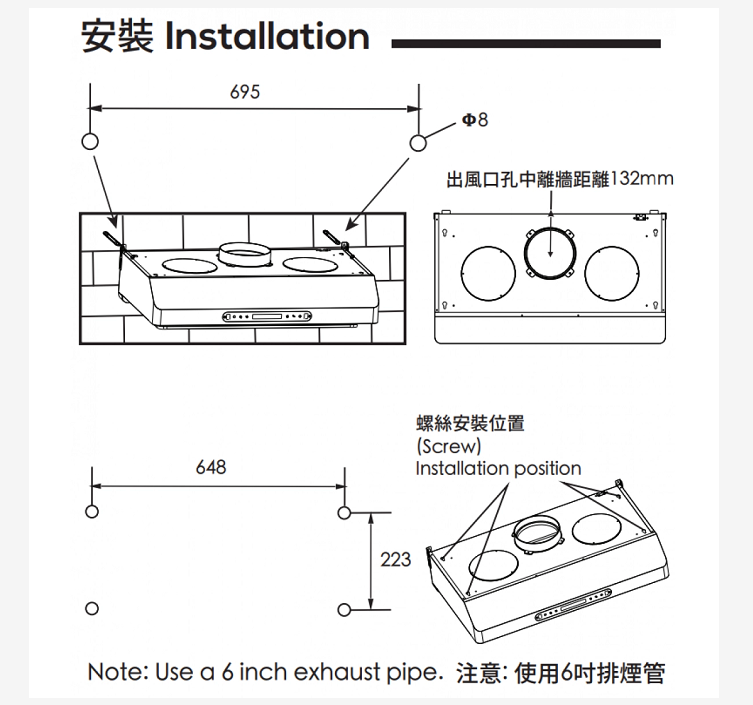 安裝 Installation

695

Φ8

出風口孔中離牆距離132mm

螺絲安裝位置
(Screw)
Installation position

648

223

Note: Use a 6 inch exhaust pipe. 注意: 使用6吋排煙管