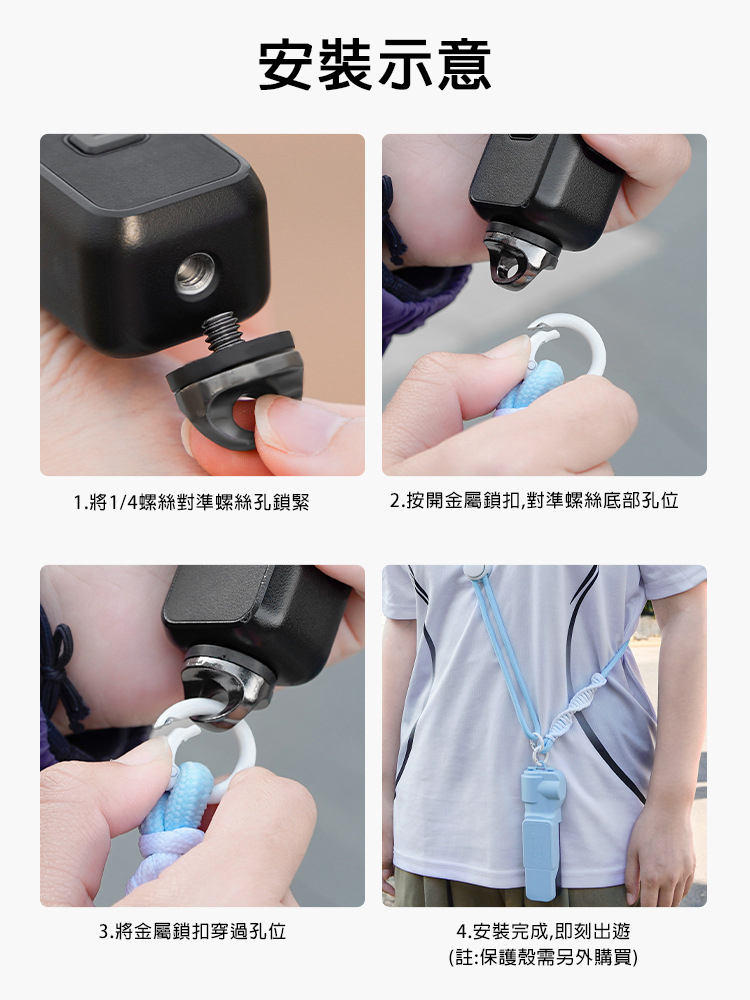 安裝示意

1.將1/4螺絲對準螺絲孔鎖緊

2.按開金屬鎖扣,對準螺絲底部孔位

3.將金屬鎖扣穿過孔位

4.安裝完成,即刻出遊
(註:保護殼需另外購買)