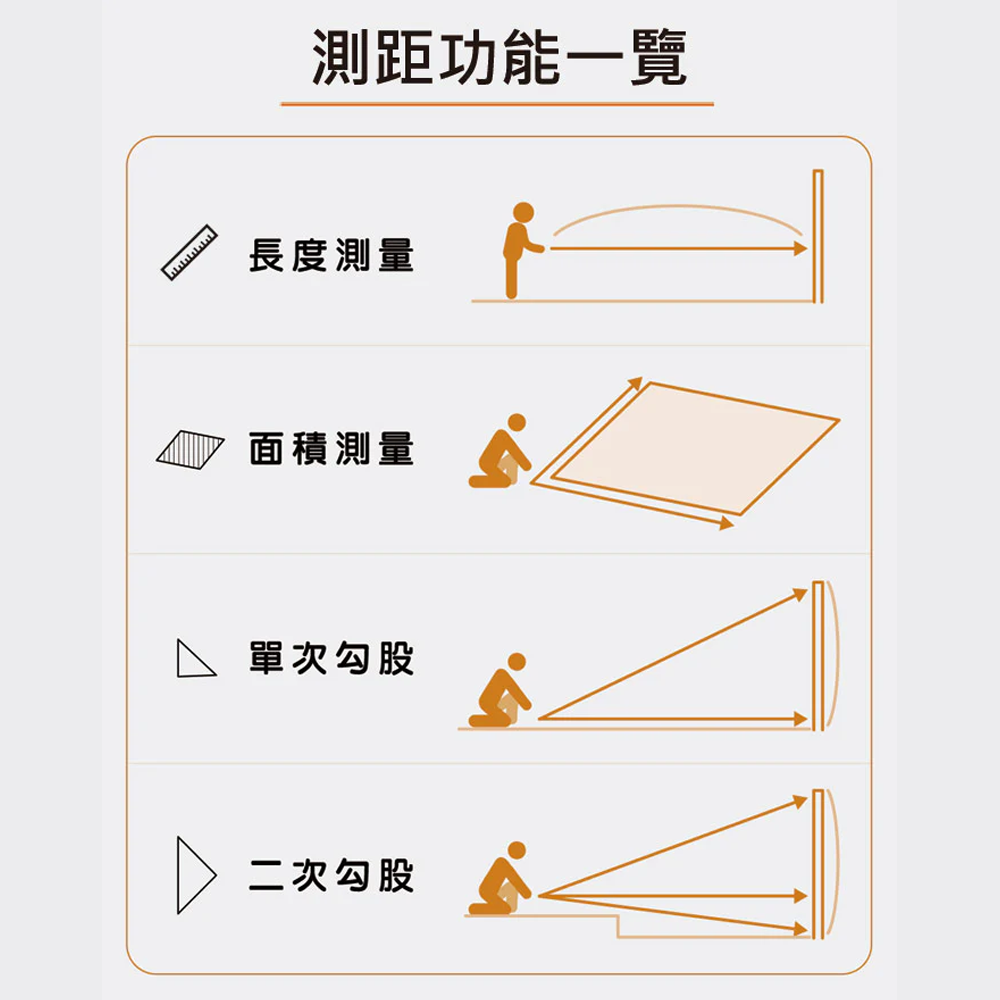 測距功能一覽

長度測量

面積測量

單次勾股

二次勾股