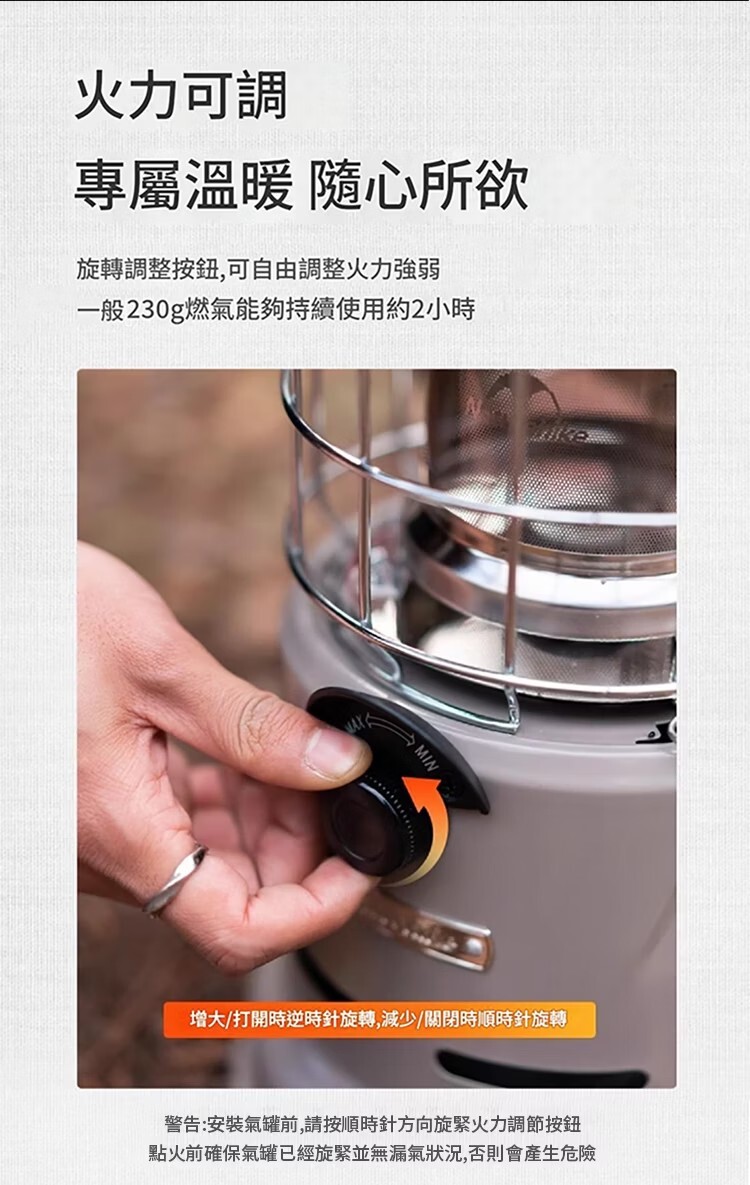 火力可調
專屬溫暖 隨心所欲

旋轉調整按鈕,可自由調整火力強弱
一般230g燃氣能夠持續使用約2小時

MAX
MIN

增大/打開時逆時針旋轉,減少/關閉時順時針旋轉

警告:安裝氣罐前,請按順時針方向旋緊火力調節按鈕
點火前確保氣罐已經旋緊並無漏氣狀況,否則會產生危險