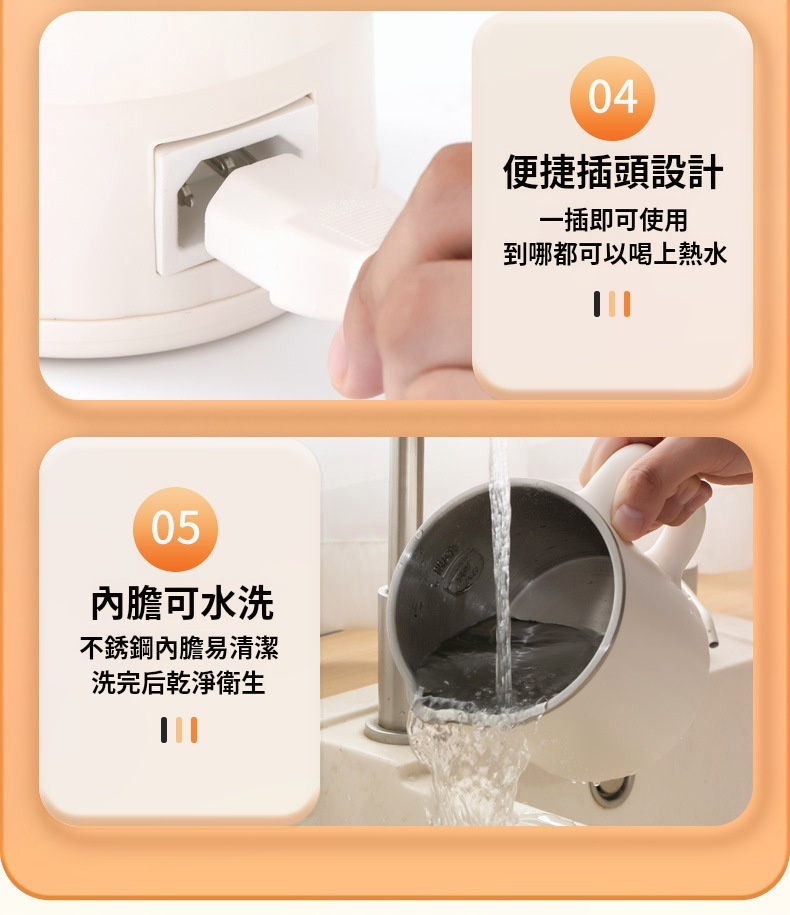 04

便捷插頭設計

一插即可使用
到哪都可以喝上熱水

05

內膽可水洗

不銹鋼內膽易清潔
洗完后乾淨衛生