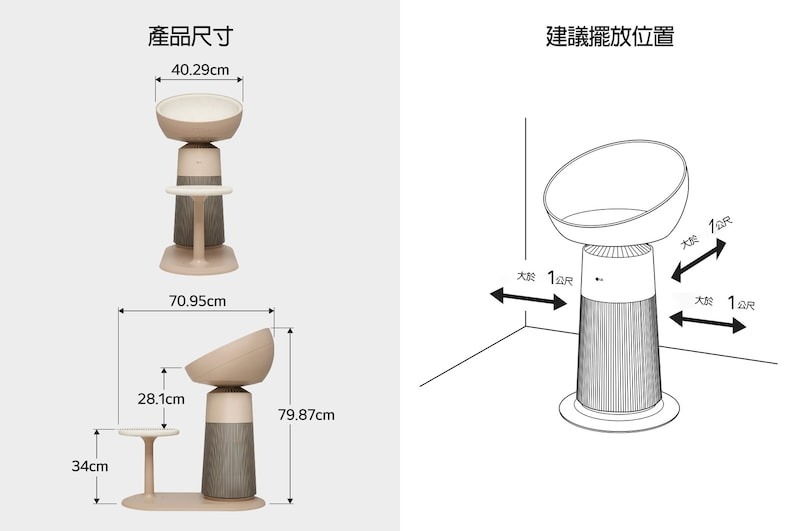 產品尺寸

40.29cm

70.95cm

28.1cm

79.87cm

34cm

建議擺放位置

大於 1公尺

大於 1公尺

大於 1公尺