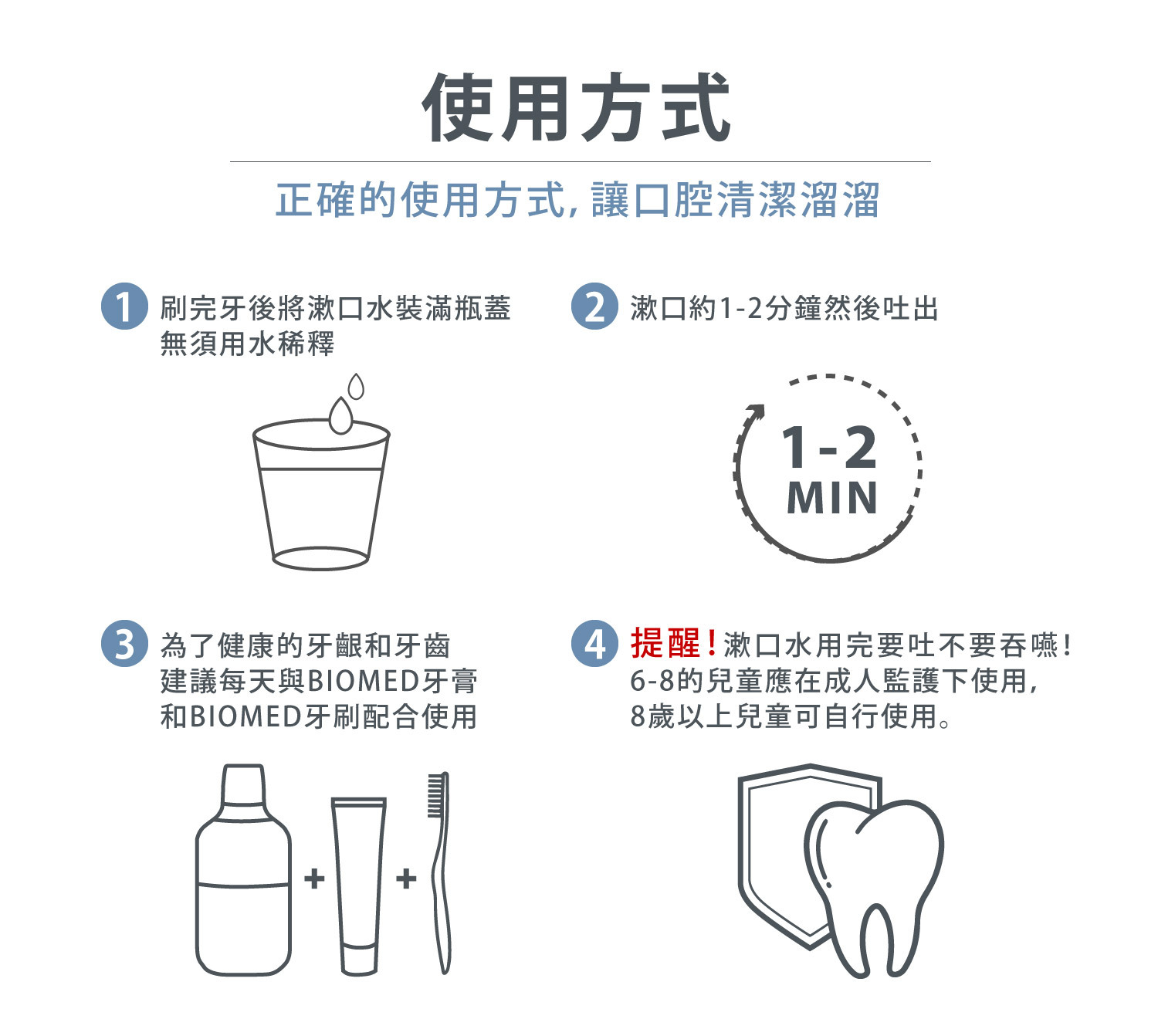 使用方式

正確的使用方式, 讓口腔清潔溜溜

1 刷完牙後將漱口水裝滿瓶蓋
無須用水稀釋

2 漱口約1-2分鐘然後吐出

1-2
MIN

3 為了健康的牙齦和牙齒
建議每天與BIOMED牙膏
和BIOMED牙刷配合使用

+ +

4 提醒！漱口水用完要吐不要吞嚥！
6-8的兒童應在成人監護下使用,
8歲以上兒童可自行使用。