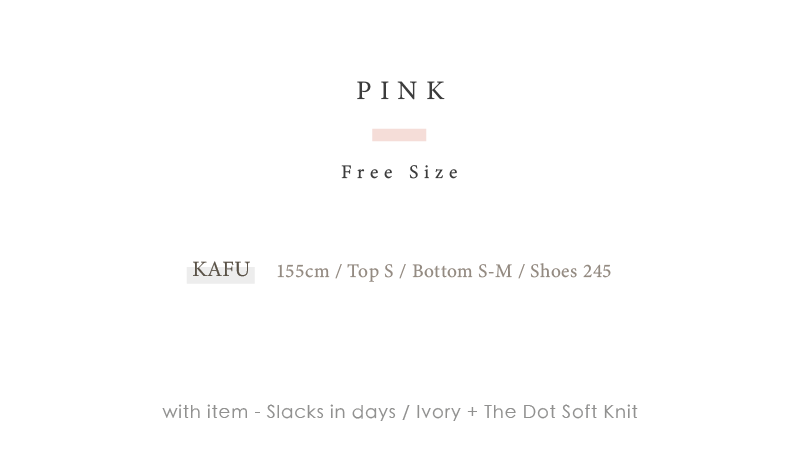 PINK

Free Size

KAFU 155cm / Top S / Bottom S-M / Shoes 245

with item - Slacks in days / Ivory + The Dot Soft Knit