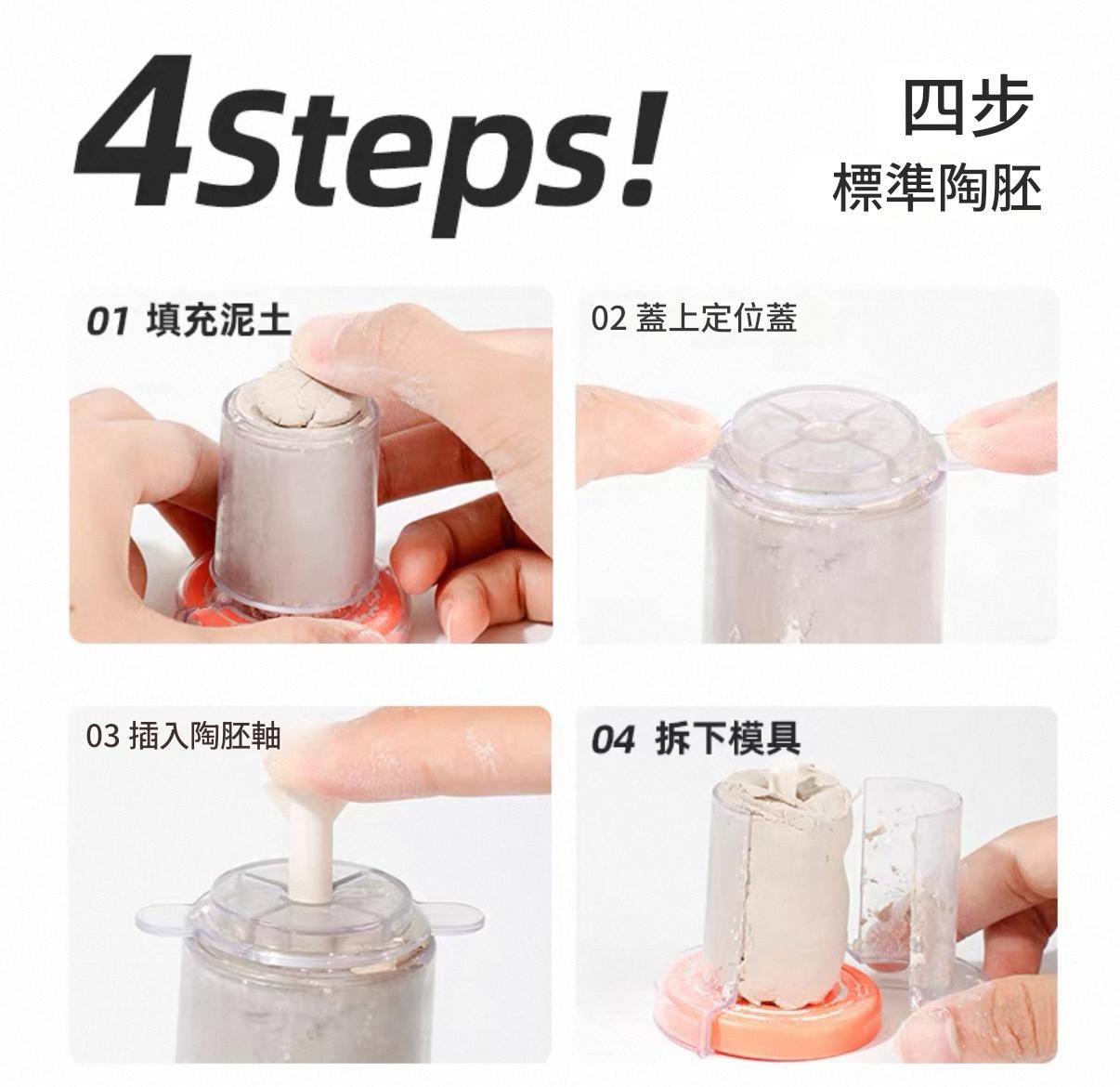 4Steps!

四步
標準陶胚

01 填充泥土

02 蓋上定位蓋

03 插入陶胚軸

04 拆下模具