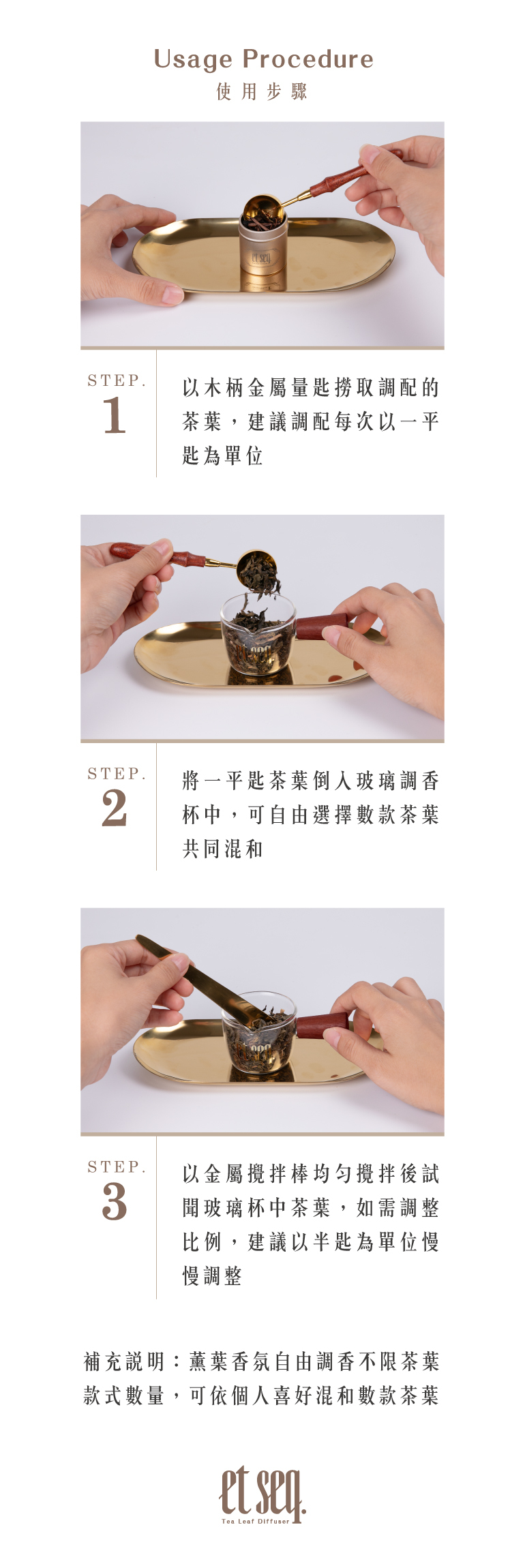 Usage Procedure
使用步驟

et seq.

STEP.
1

以木柄金屬量匙撈取調配的茶葉，建議調配每次以一平匙為單位

STEP.
2

將一平匙茶葉倒入玻璃調香杯中，可自由選擇數款茶葉共同混和

STEP.
3

以金屬攪拌棒均勻攪拌後試聞玻璃杯中茶葉，如需調整比例，建議以半匙為單位慢慢調整

補充說明：薰葉香氛自由調香不限茶葉款式數量，可依個人喜好混和數款茶葉

et seq.
Tea Leaf Diffuser