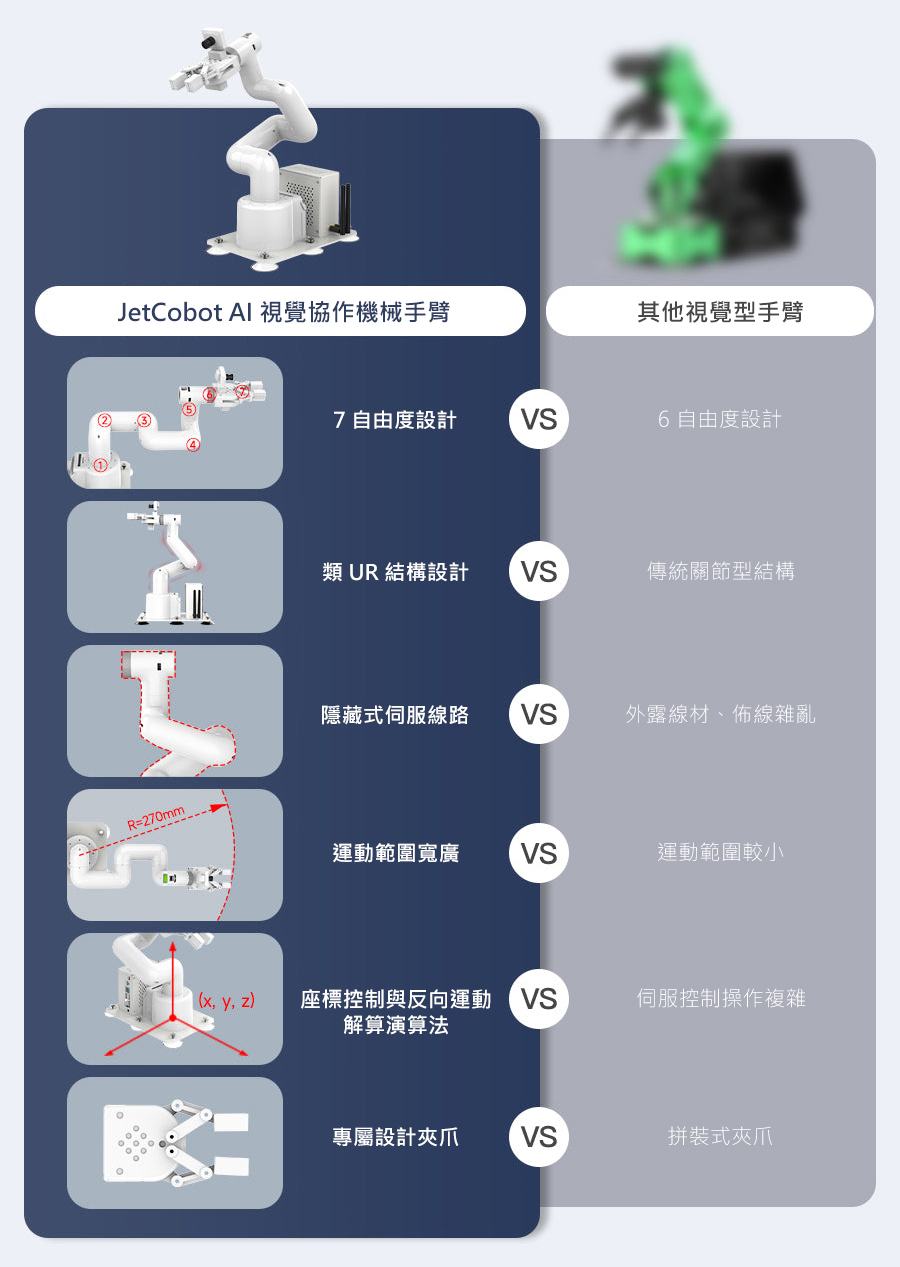 JetCobot AI 視覺協作機械手臂

其他視覺型手臂

① ② ③ ④ ⑤ ⑥ ⑦

7 自由度設計

VS

6 自由度設計

類 UR 結構設計

VS

傳統關節型結構

隱藏式伺服線路

VS

外露線材、佈線雜亂

R=270mm

運動範圍寬廣

VS

運動範圍較小

(x, y, z)

座標控制與反向運動解算演算法

VS

伺服控制操作複雜

專屬設計夾爪

VS

拼裝式夾爪