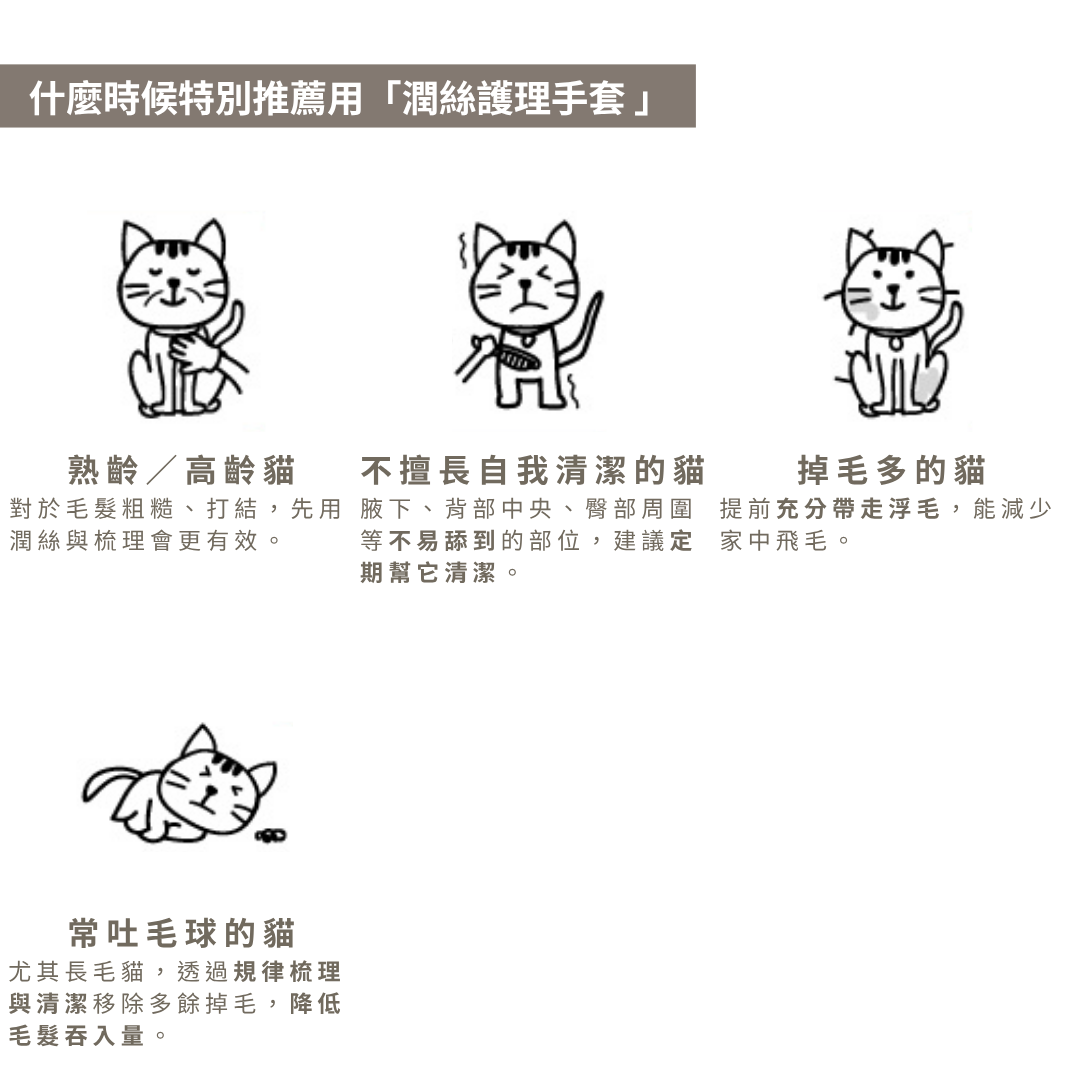 什麼時候特別推薦用「潤絲護理手套」

熟齡／高齡貓
對於毛髮粗糙、打結，先用潤絲與梳理會更有效。

不擅長自我清潔的貓
腋下、背部中央、臀部周圍等不易舔到的部位，建議定期幫它清潔。

掉毛多的貓
提前充分帶走浮毛，能減少家中飛毛。

常吐毛球的貓
尤其長毛貓，透過規律梳理與清潔移除多餘掉毛，降低毛髮吞入量。