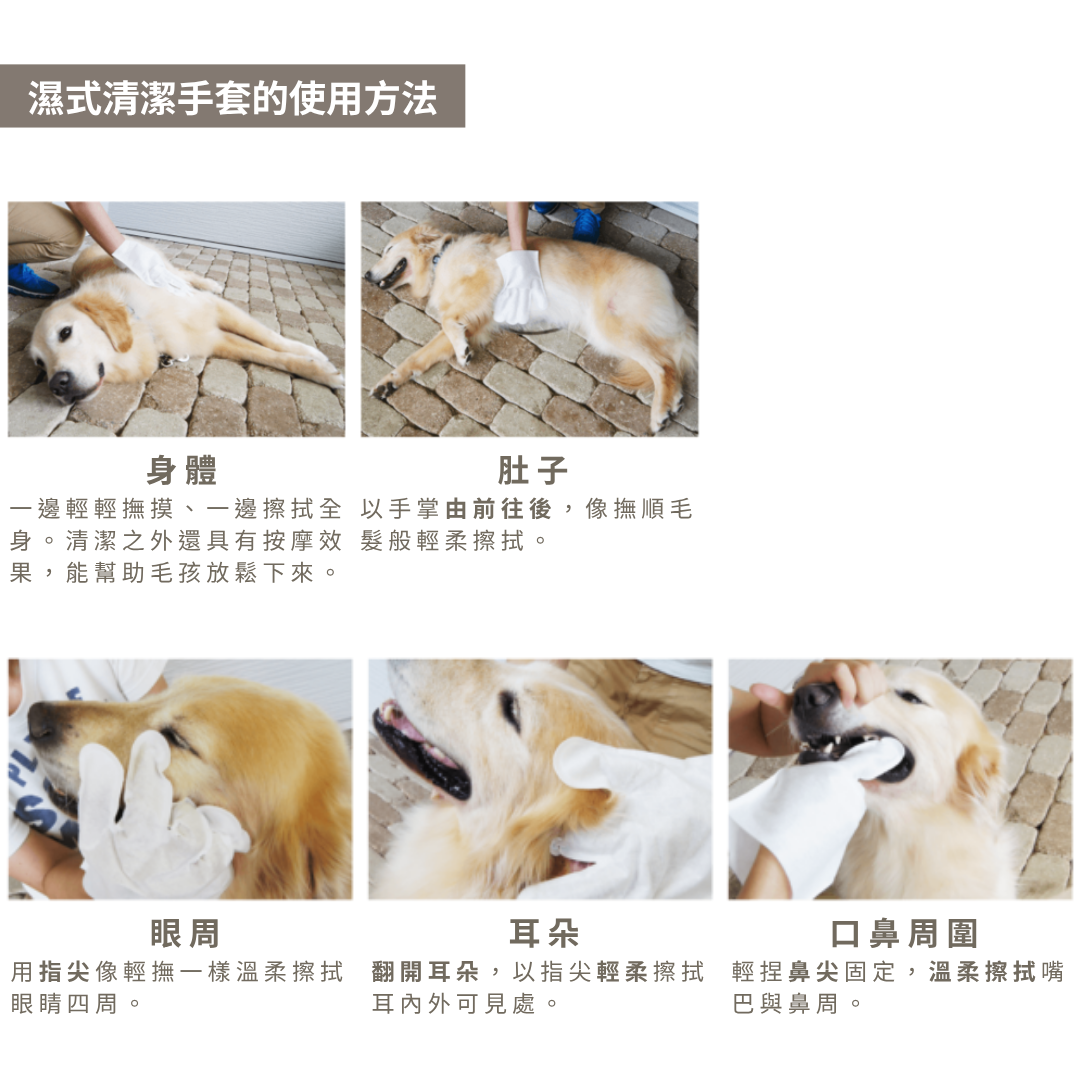 濕式清潔手套的使用方法

身體

一邊輕輕撫摸、一邊擦拭全身。清潔之外還具有按摩效果，能幫助毛孩放鬆下來。

肚子

以手掌由前往後，像撫順毛髮般輕柔擦拭。

眼周

用指尖像輕撫一樣溫柔擦拭眼睛四周。

耳朵

翻開耳朵，以指尖輕柔擦拭耳內外可見處。

口鼻周圍

輕捏鼻尖固定，溫柔擦拭嘴巴與鼻周。