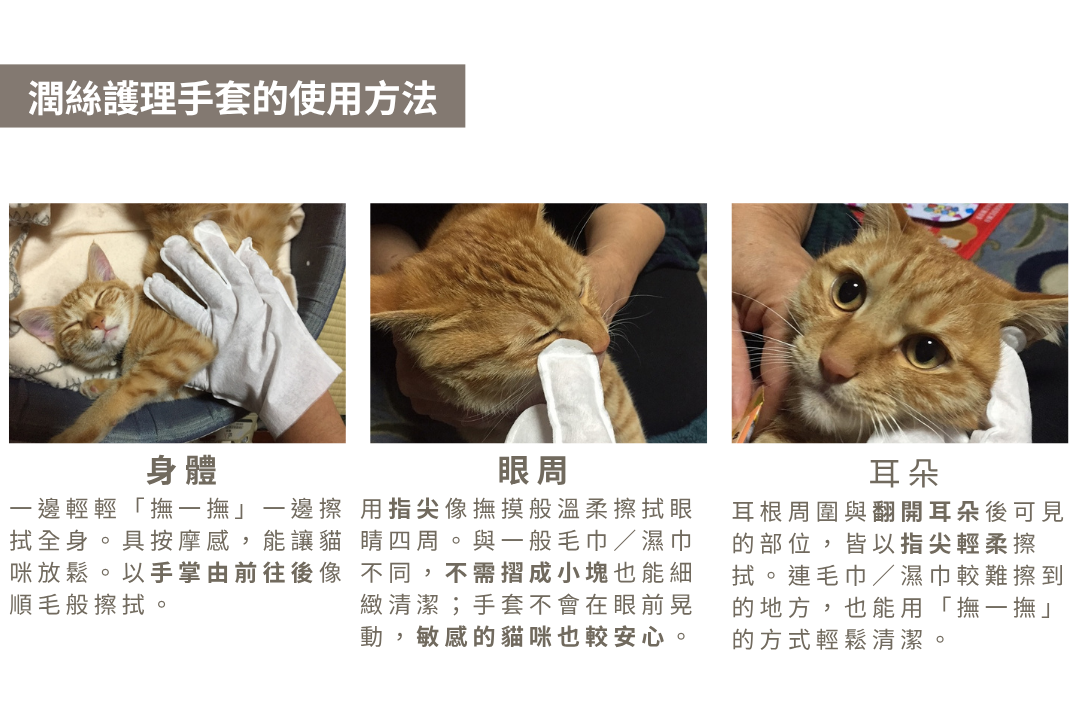 潤絲護理手套的使用方法

身體

一邊輕輕「撫一撫」一邊擦拭全身。具按摩感，能讓貓咪放鬆。以手掌由前往後像順毛般擦拭。

眼周

用指尖像撫摸般溫柔擦拭眼睛四周。與一般毛巾／濕巾不同，不需摺成小塊也能細緻清潔；手套不會在眼前晃動，敏感的貓咪也較安心。

耳朵

耳根周圍與翻開耳朵後可見的部位，皆以指尖輕柔擦拭。連毛巾／濕巾較難擦到的地方，也能用「撫一撫」的方式輕鬆清潔。