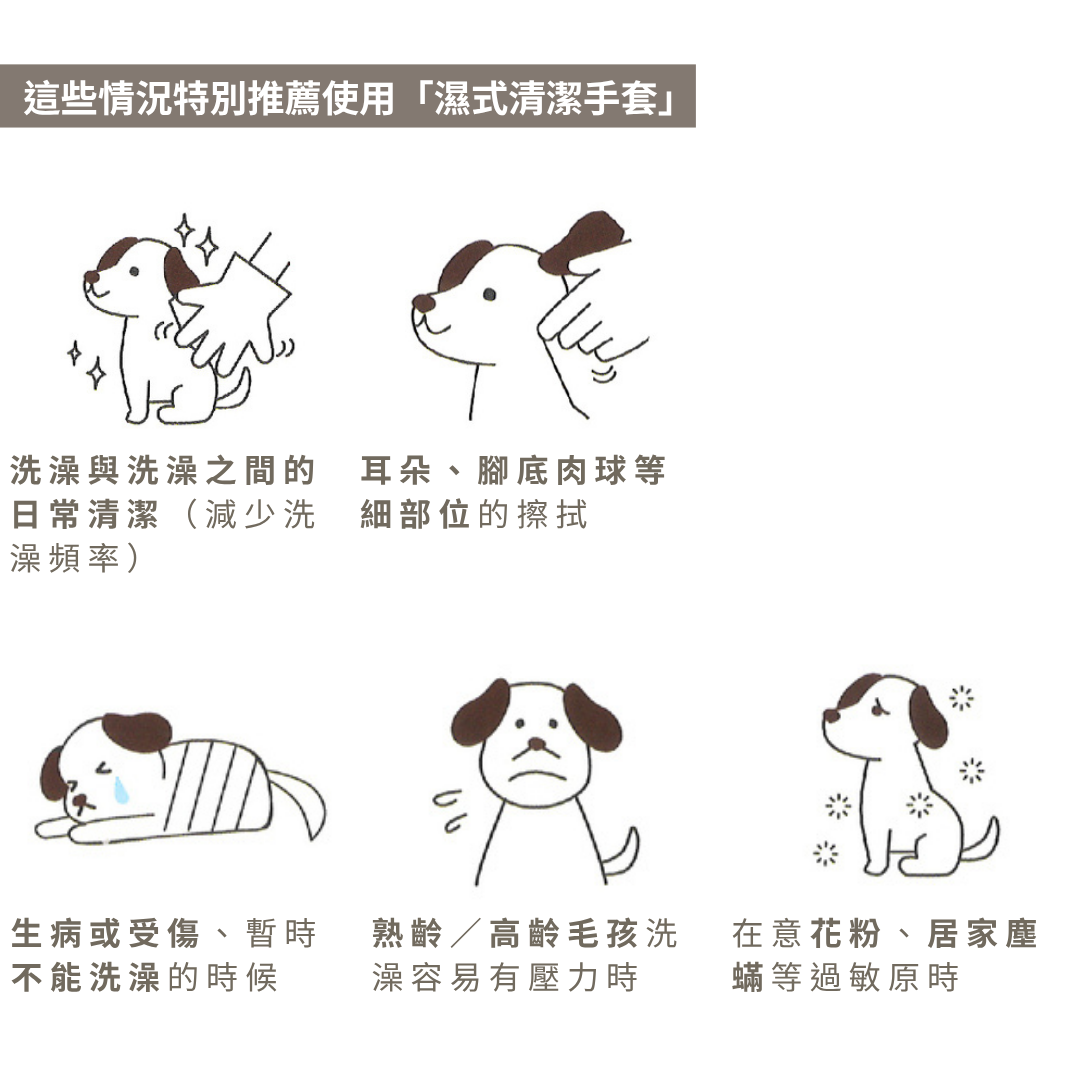 這些情況特別推薦使用「濕式清潔手套」

洗澡與洗澡之間的日常清潔（減少洗澡頻率）

耳朵、腳底肉球等細部位的擦拭

生病或受傷、暫時不能洗澡的時候

熟齡／高齡毛孩洗澡容易有壓力時

在意花粉、居家塵蟎等過敏原時