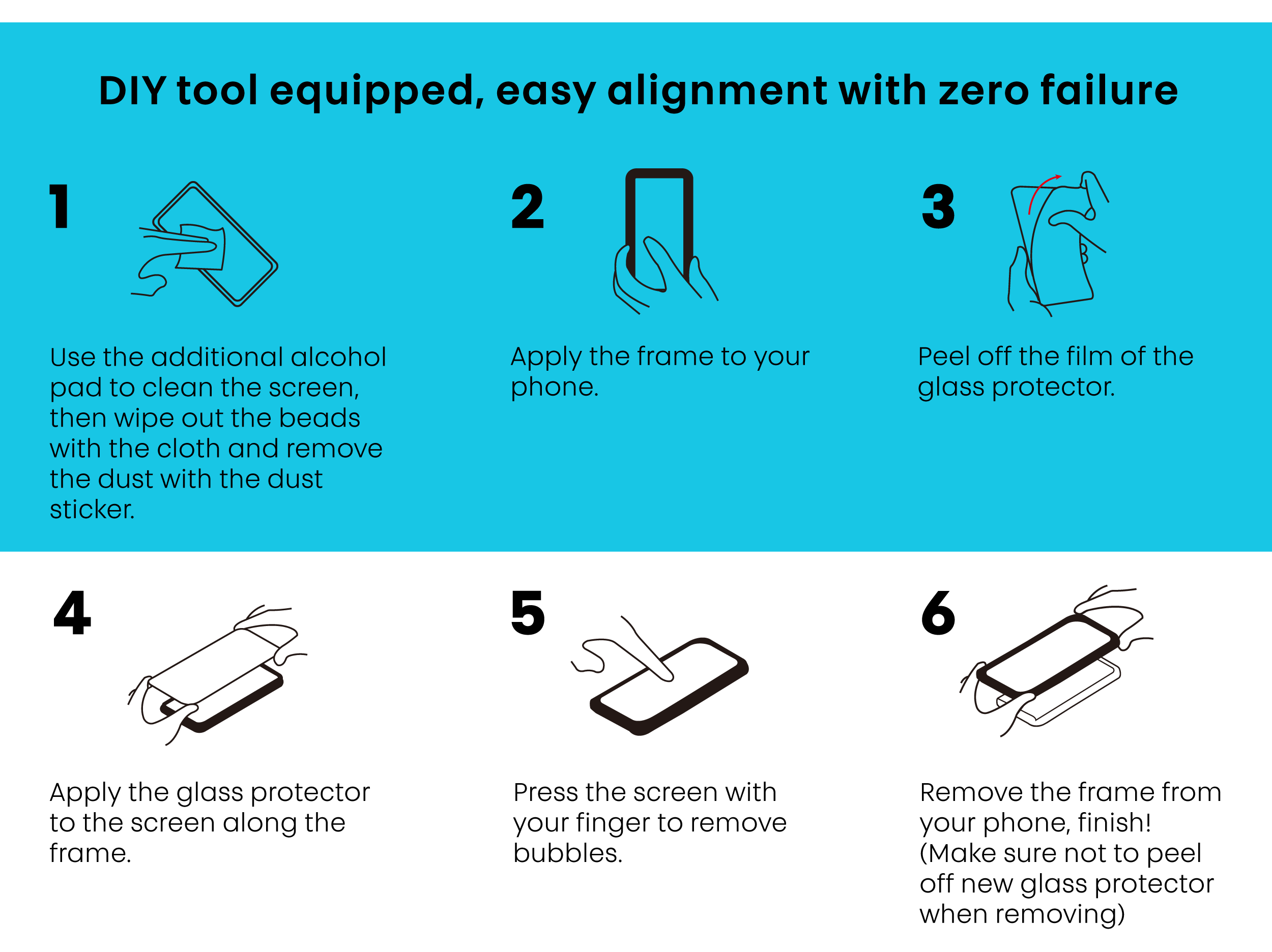 DIY tool equipped, easy alignment with zero failure

1

Use the additional alcohol pad to clean the screen, then wipe out the beads with the cloth and remove the dust with the dust sticker.

2

Apply the frame to your phone.

3

Peel off the film of the glass protector.

4

Apply the glass protector to the screen along the frame.

5

Press the screen with your finger to remove bubbles.

6

Remove the frame from your phone, finish! (Make sure not to peel off new glass protector when removing)