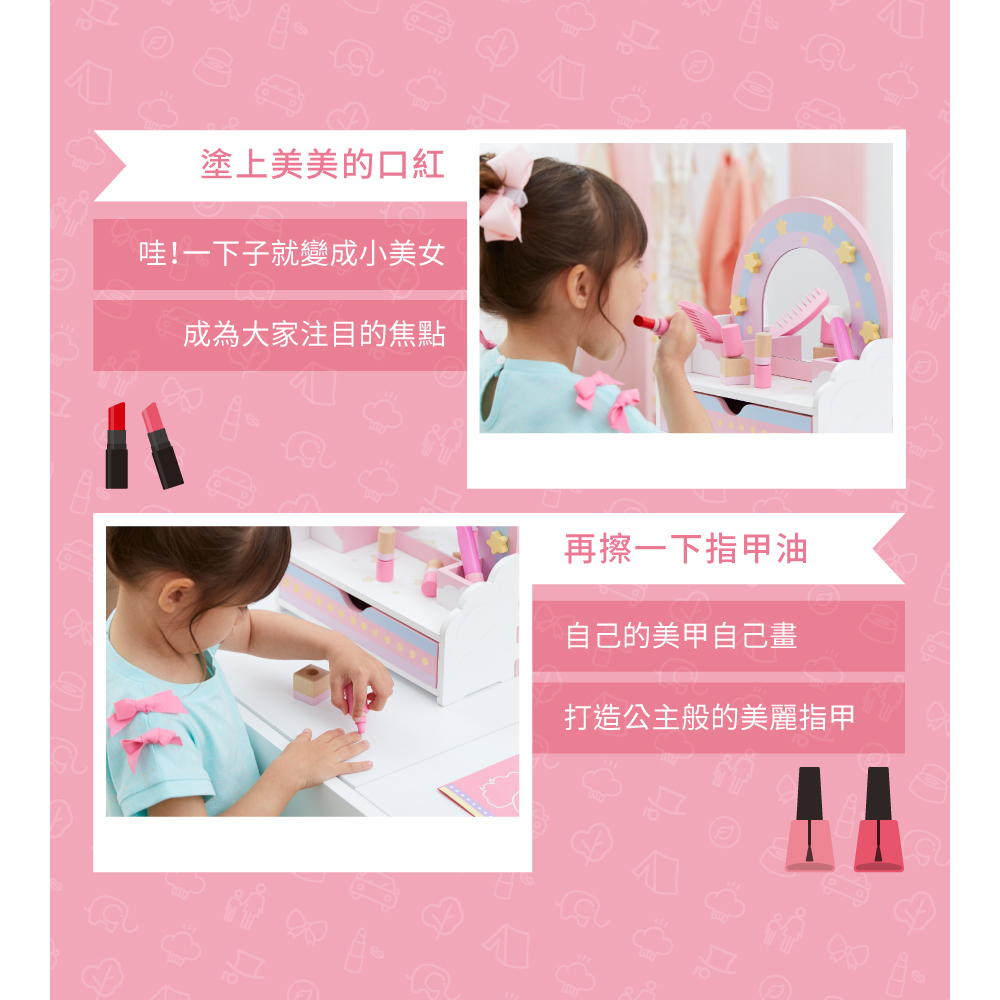 塗上美美的口紅

哇!一下子就變成小美女

成為大家注目的焦點

再擦一下指甲油

自己的美甲自己畫

打造公主般的美麗指甲