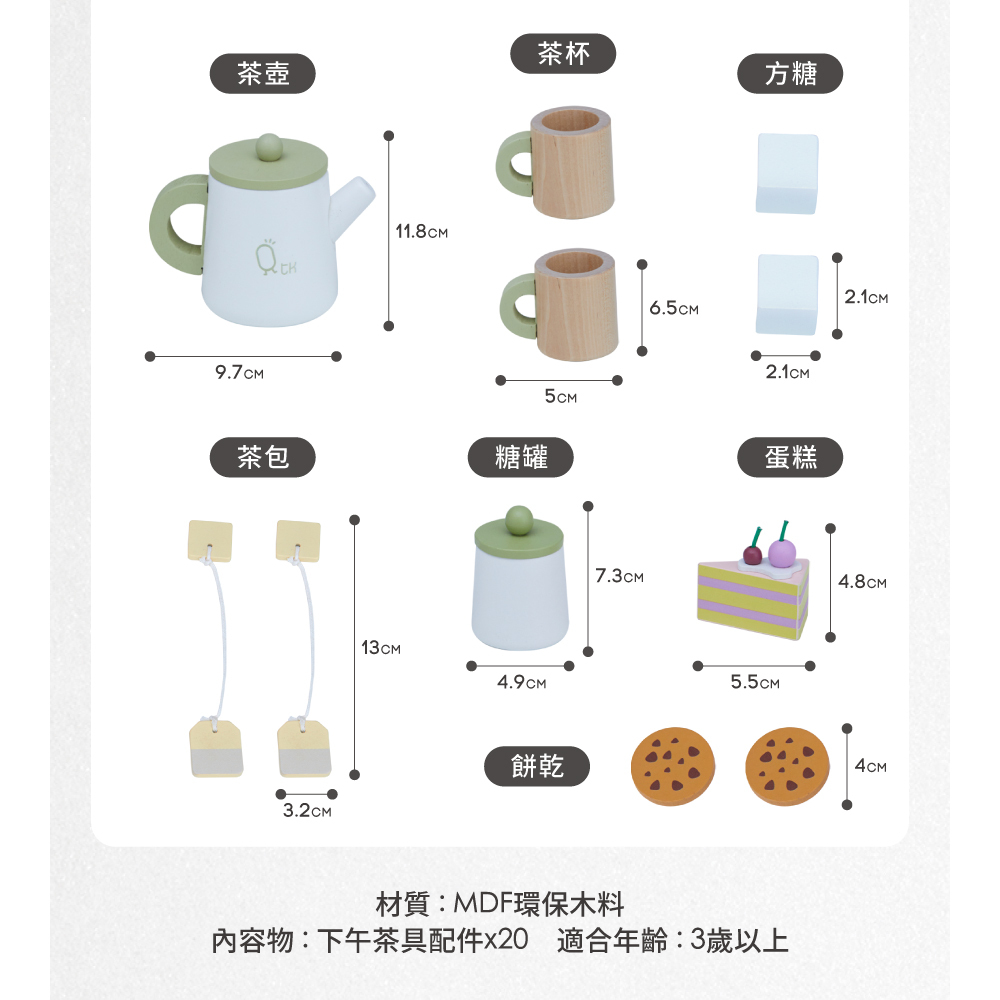 茶壺

QCH

11.8CM

9.7CM

茶杯

6.5CM

5CM

方糖

2.1CM

2.1CM

茶包

13CM

3.2CM

糖罐

7.3CM

4.9CM

蛋糕

4.8CM

5.5CM

餅乾

4CM

材質：MDF環保木料
內容物：下午茶具配件x20　適合年齡：3歲以上