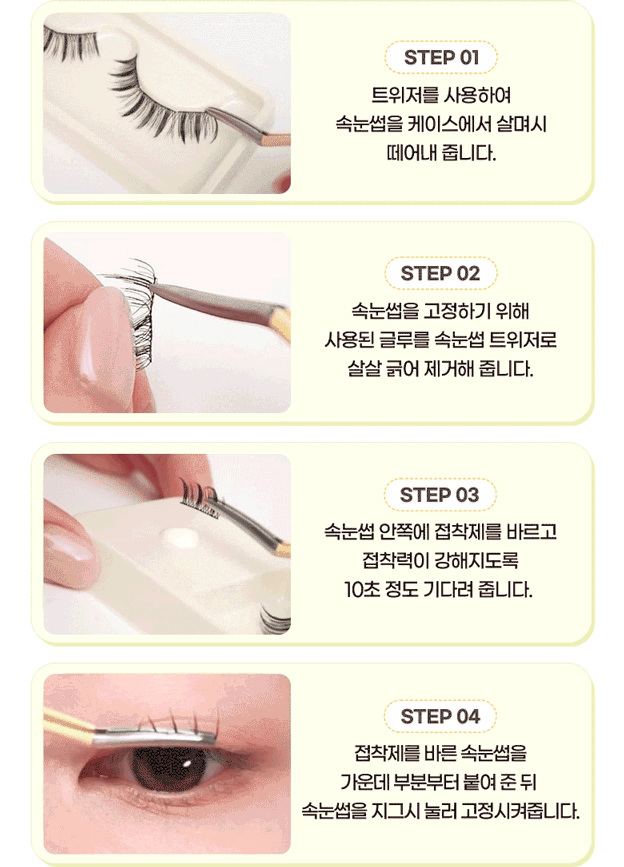 STEP 01

트위저를 사용하여
속눈썹을 케이스에서 살며시
떼어내 줍니다.

STEP 02

속눈썹을 고정하기 위해
사용된 글루를 속눈썹 트위저로
살살 긁어 제거해 줍니다.

STEP 03

속눈썹 안쪽에 접착제를 바르고
접착력이 강해지도록
10초 정도 기다려 줍니다.

STEP 04

접착제를 바른 속눈썹을
가운데 부분부터 붙여 준 뒤
속눈썹을 지그시 눌러 고정시켜줍니다.