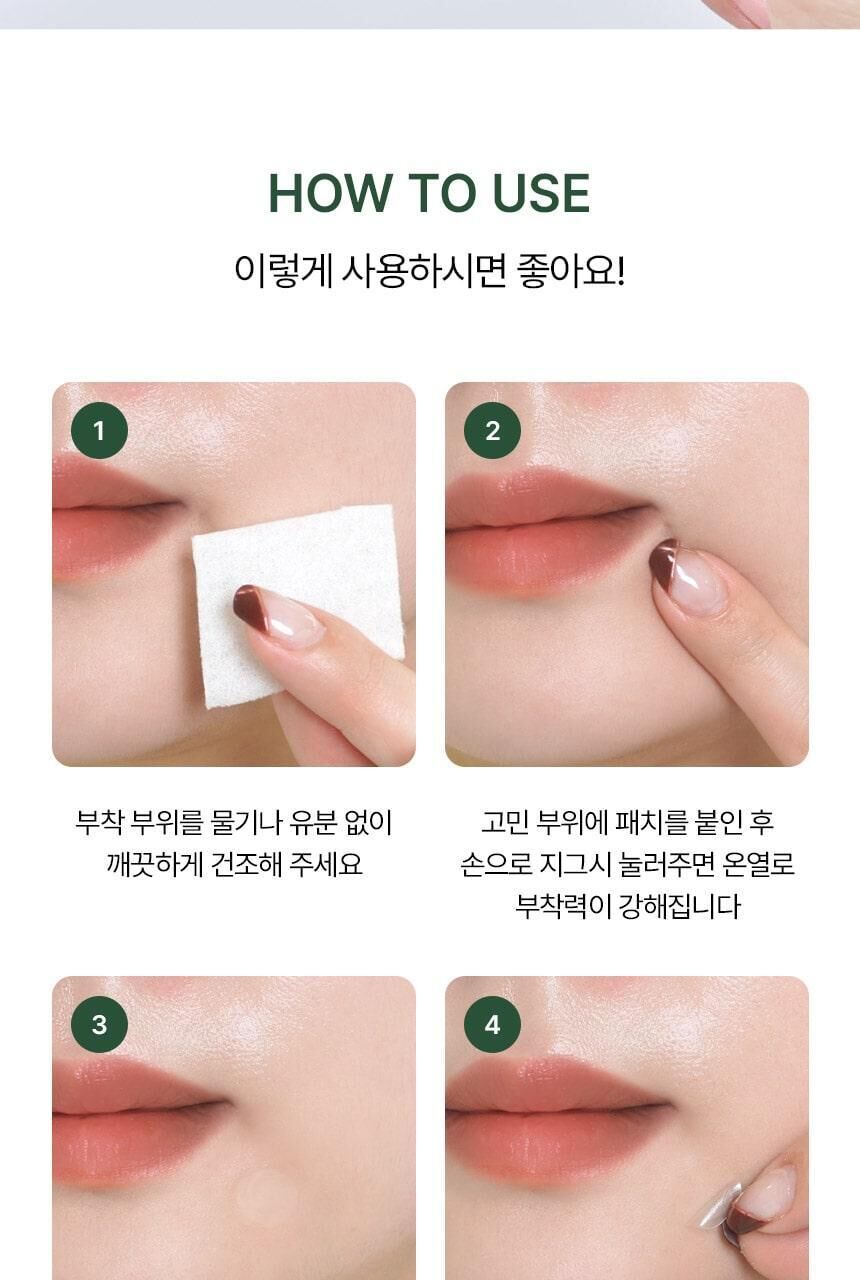 HOW TO USE

이렇게 사용하시면 좋아요!

1

부착 부위를 물기나 유분 없이 깨끗하게 건조해 주세요

2

고민 부위에 패치를 붙인 후 손으로 지그시 눌러주면 온열로 부착력이 강해집니다

3

4