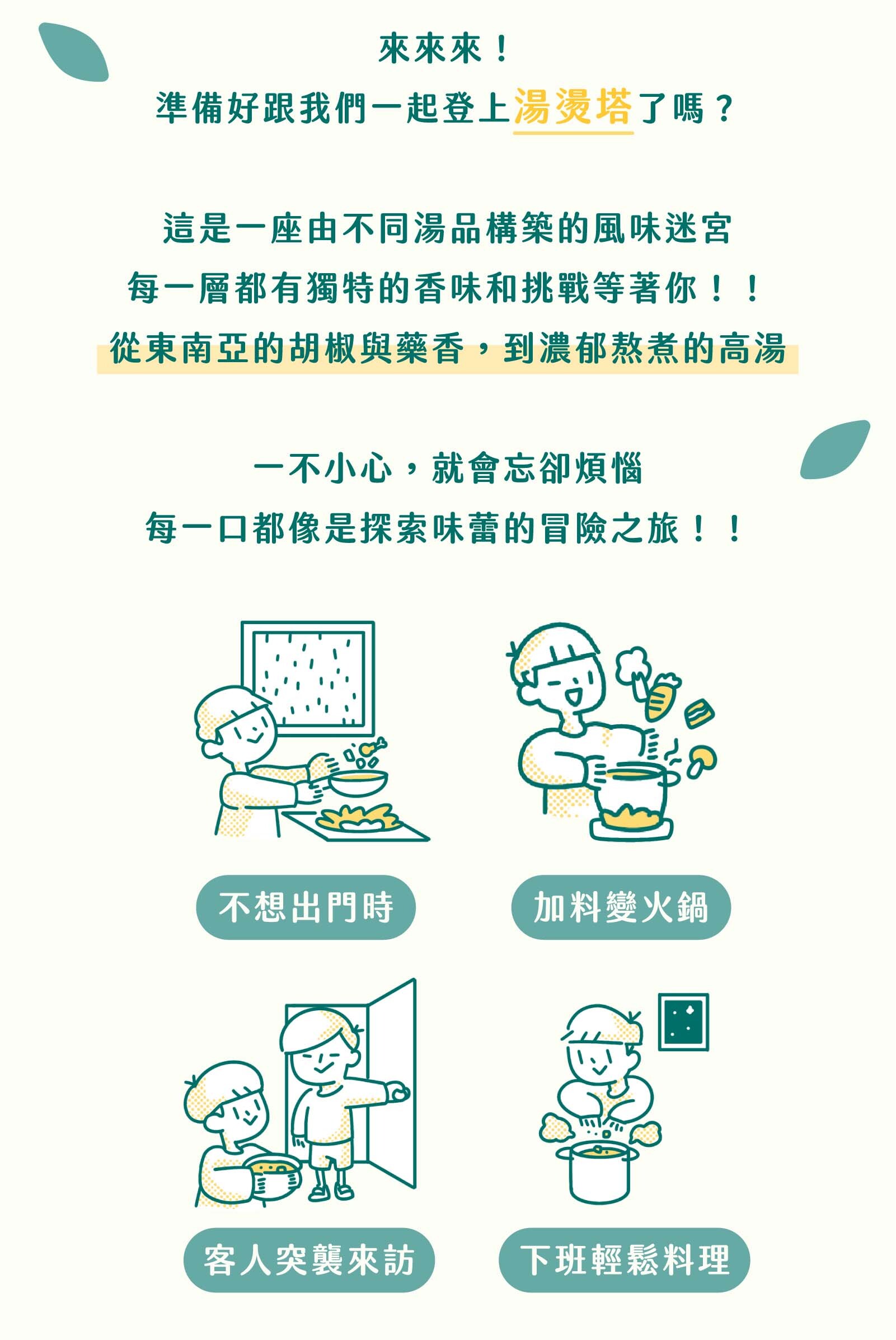 來來來！
準備好跟我們一起登上湯燙塔了嗎？

這是一座由不同湯品構築的風味迷宮
每一層都有獨特的香味和挑戰等著你！！
從東南亞的胡椒與藥香，到濃郁熬煮的高湯

一不小心，就會忘卻煩惱
每一口都像是探索味蕾的冒險之旅！！

不想出門時

加料變火鍋

客人突襲來訪

下班輕鬆料理