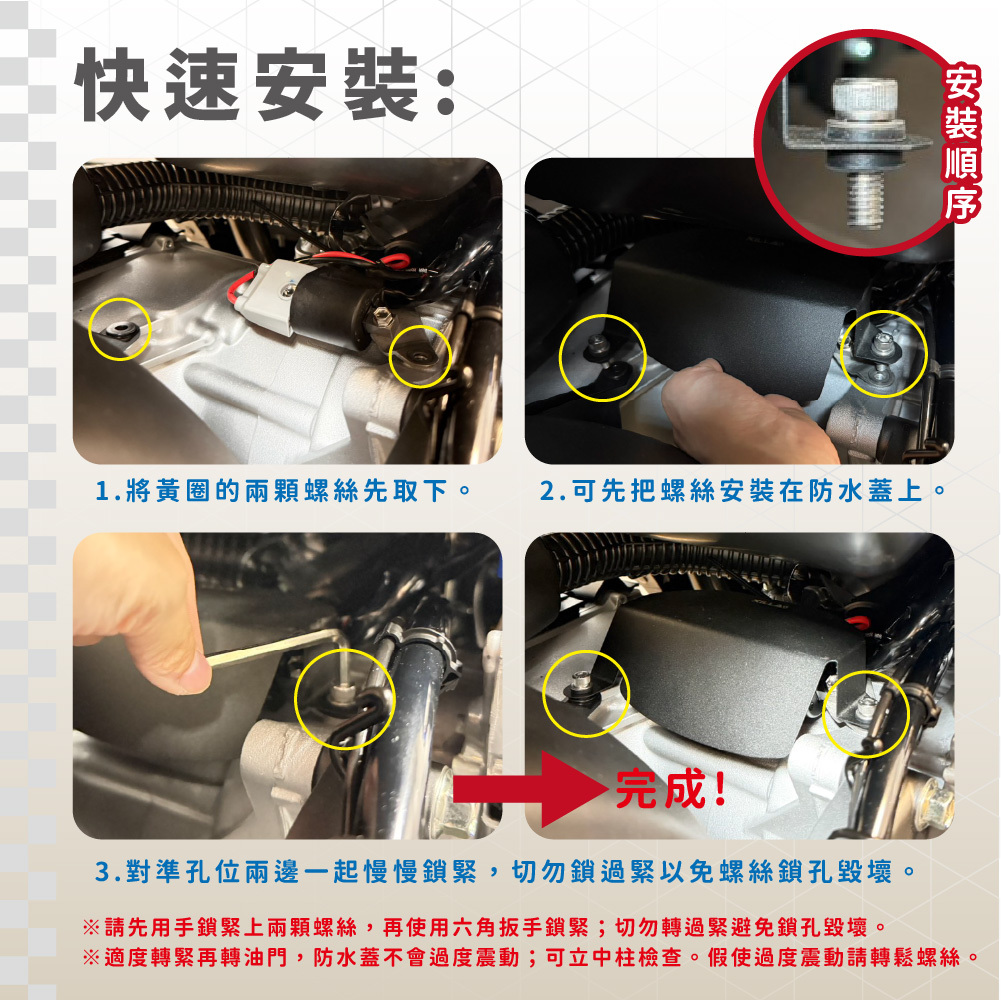 快速安裝:

安裝順序

1.將黃圈的兩顆螺絲先取下。

2.可先把螺絲安裝在防水蓋上。

完成!

3.對準孔位兩邊一起慢慢鎖緊，切勿鎖過緊以免螺絲鎖孔毀壞。

※請先用手鎖緊上兩顆螺絲，再使用六角扳手鎖緊；切勿轉過緊避免鎖孔毀壞。
※適度轉緊再轉油門，防水蓋不會過度震動；可立中柱檢查。假使過度震動請轉鬆螺絲。