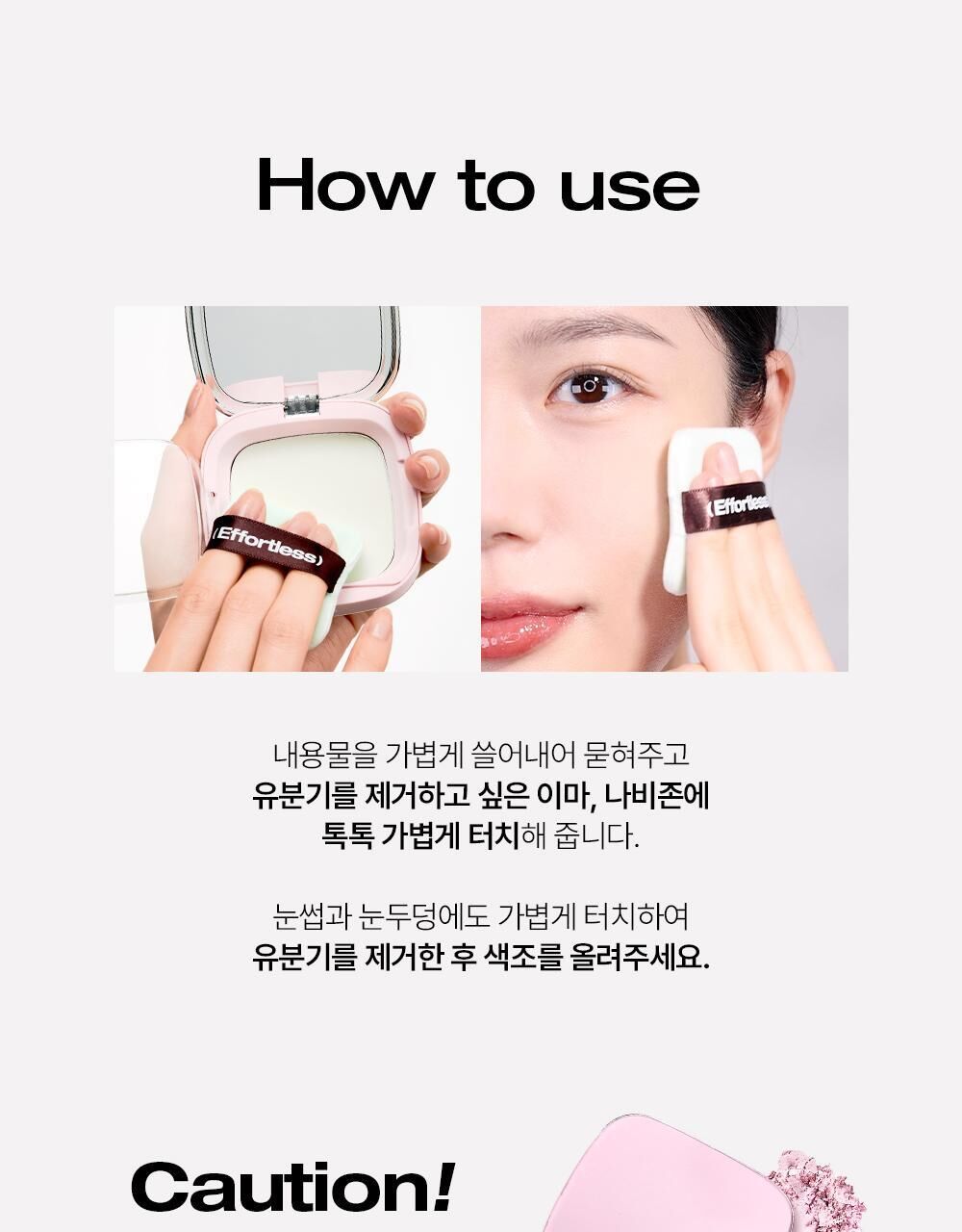 How to use

(Effortless)

(Effortless

내용물을 가볍게 쓸어내어 묻혀주고
유분기를 제거하고 싶은 이마, 나비존에
톡톡 가볍게 터치해 줍니다.

눈썹과 눈두덩에도 가볍게 터치하여
유분기를 제거한 후 색조를 올려주세요.

Caution!