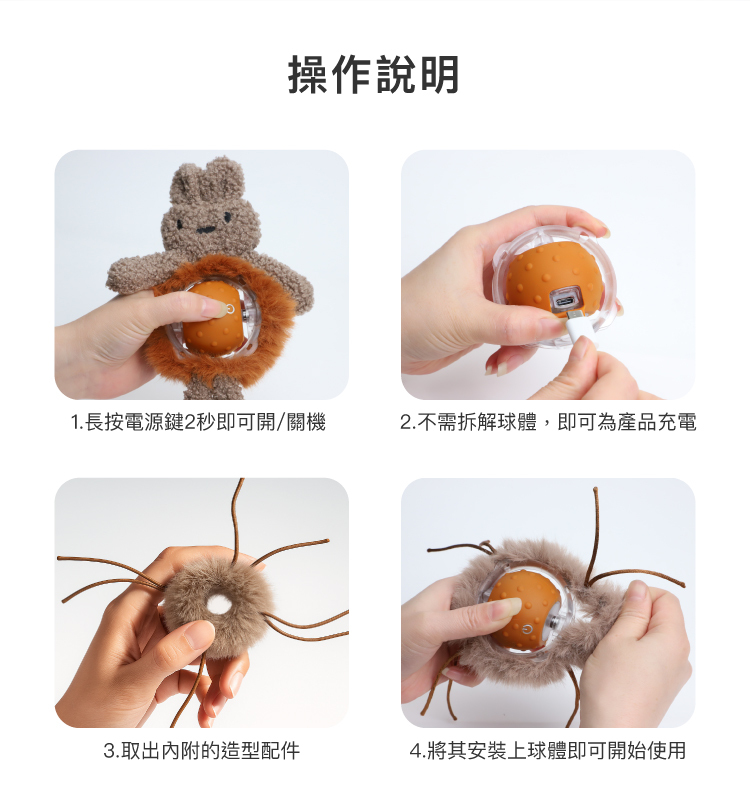 操作說明

1.長按電源鍵2秒即可開/關機

2.不需拆解球體，即可為產品充電

3.取出內附的造型配件

4.將其安裝上球體即可開始使用