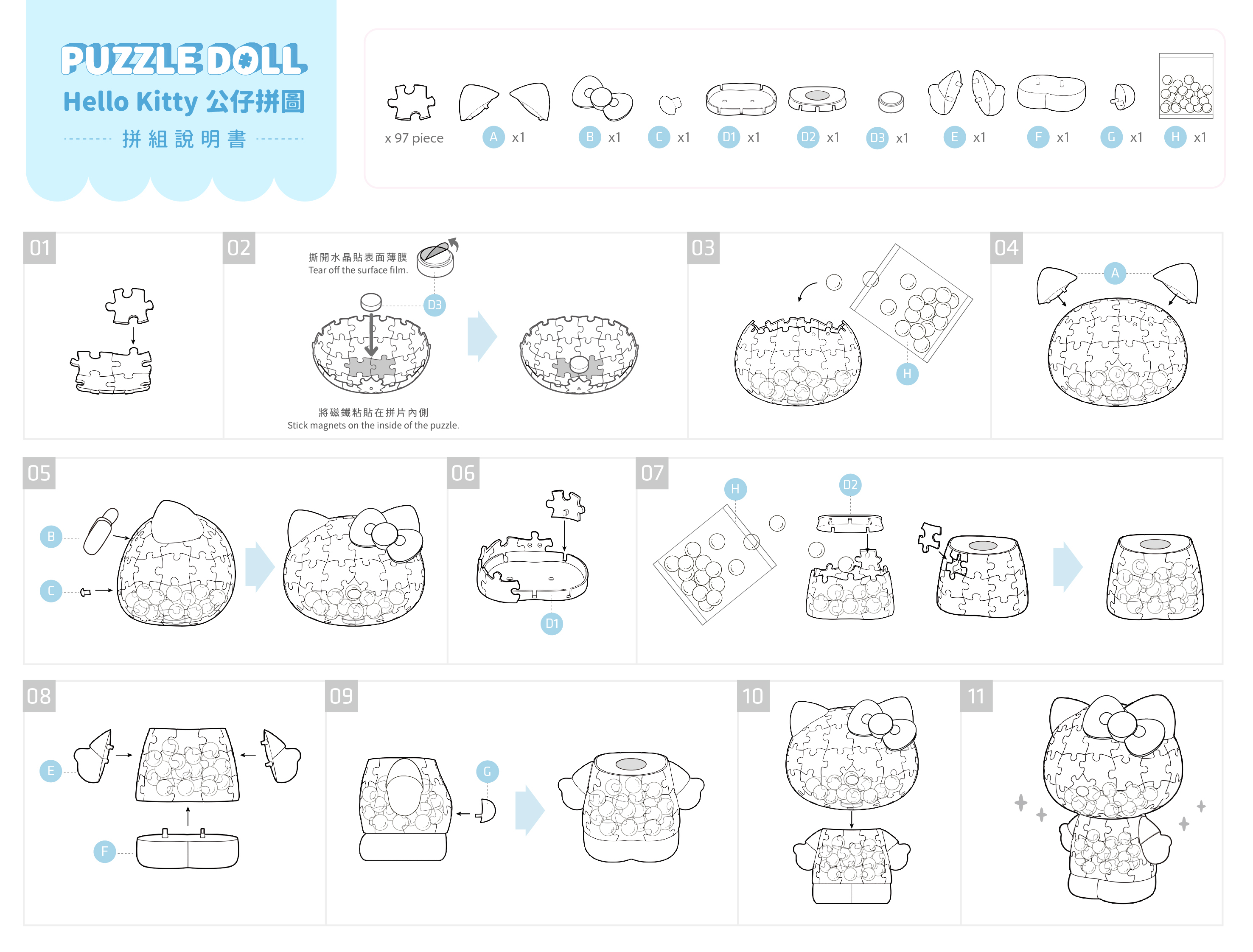 PUZZLE DOLL
Hello Kitty 公仔拼圖
拼組說明書

x 97 piece
A x1
B x1
C x1
D1 x1
D2 x1
D3 x1
E x1
F x1
G x1
H x1

01

02
撕開水晶貼表面薄膜
Tear off the surface film.
D3
將磁鐵粘貼在拼片內側
Stick magnets on the inside of the puzzle.

03
H

04
A

05
B
C

06
D1

07
H
D2

08
E
F

09
G

10

11