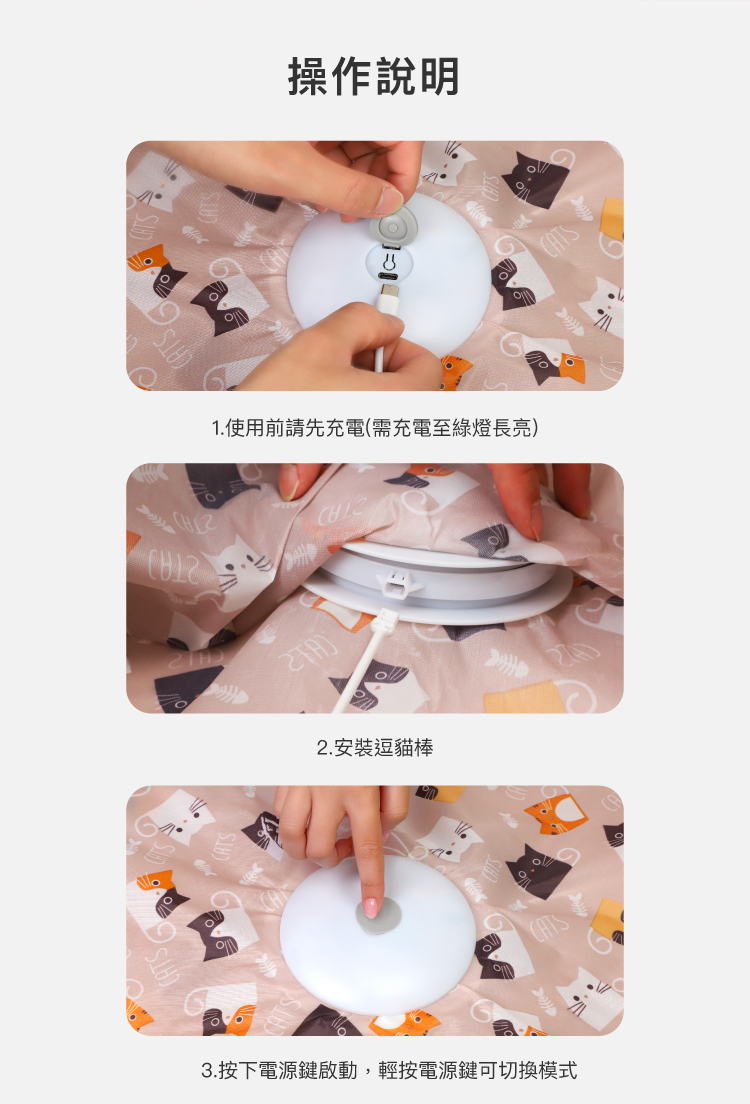 操作說明

1.使用前請先充電(需充電至綠燈長亮)

2.安裝逗貓棒

3.按下電源鍵啟動，輕按電源鍵可切換模式