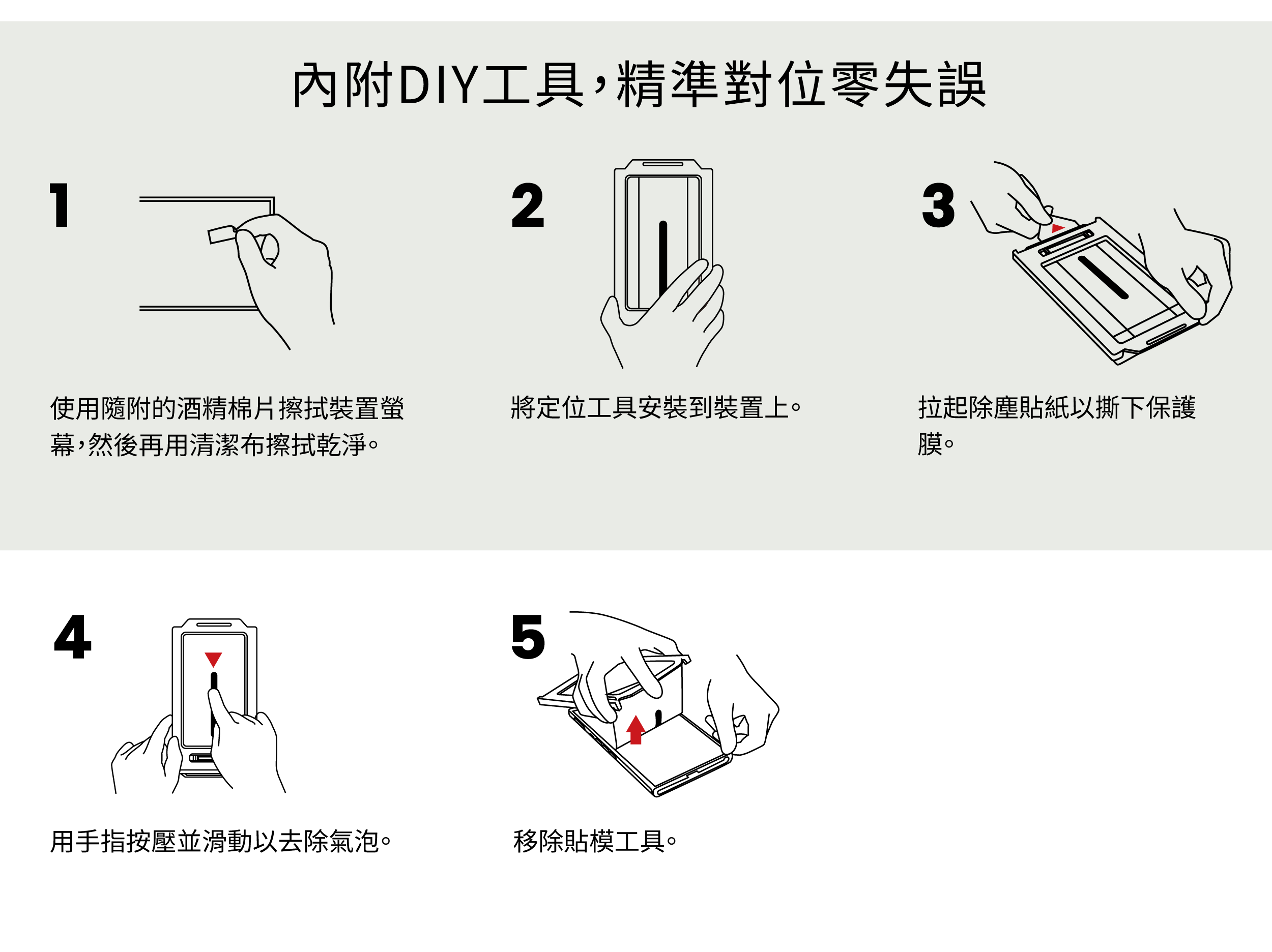 內附DIY工具，精準對位零失誤

1

使用隨附的酒精棉片擦拭裝置螢幕，然後再用清潔布擦拭乾淨。

2

將定位工具安裝到裝置上。

3

拉起除塵貼紙以撕下保護膜。

4

用手指按壓並滑動以去除氣泡。

5

移除貼模工具。