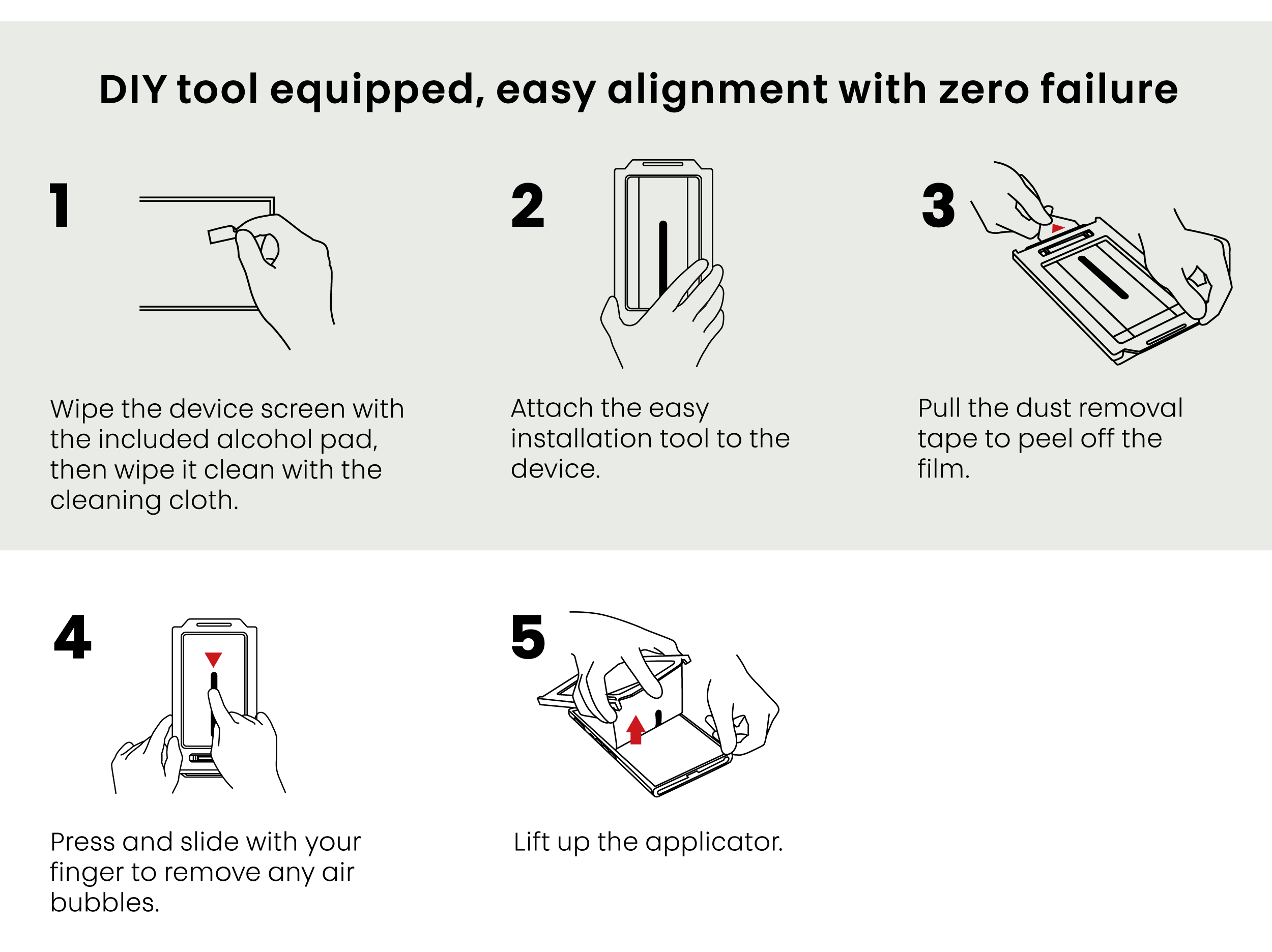 DIY tool equipped, easy alignment with zero failure

1

Wipe the device screen with the included alcohol pad, then wipe it clean with the cleaning cloth.

2

Attach the easy installation tool to the device.

3

Pull the dust removal tape to peel off the film.

4

Press and slide with your finger to remove any air bubbles.

5

Lift up the applicator.