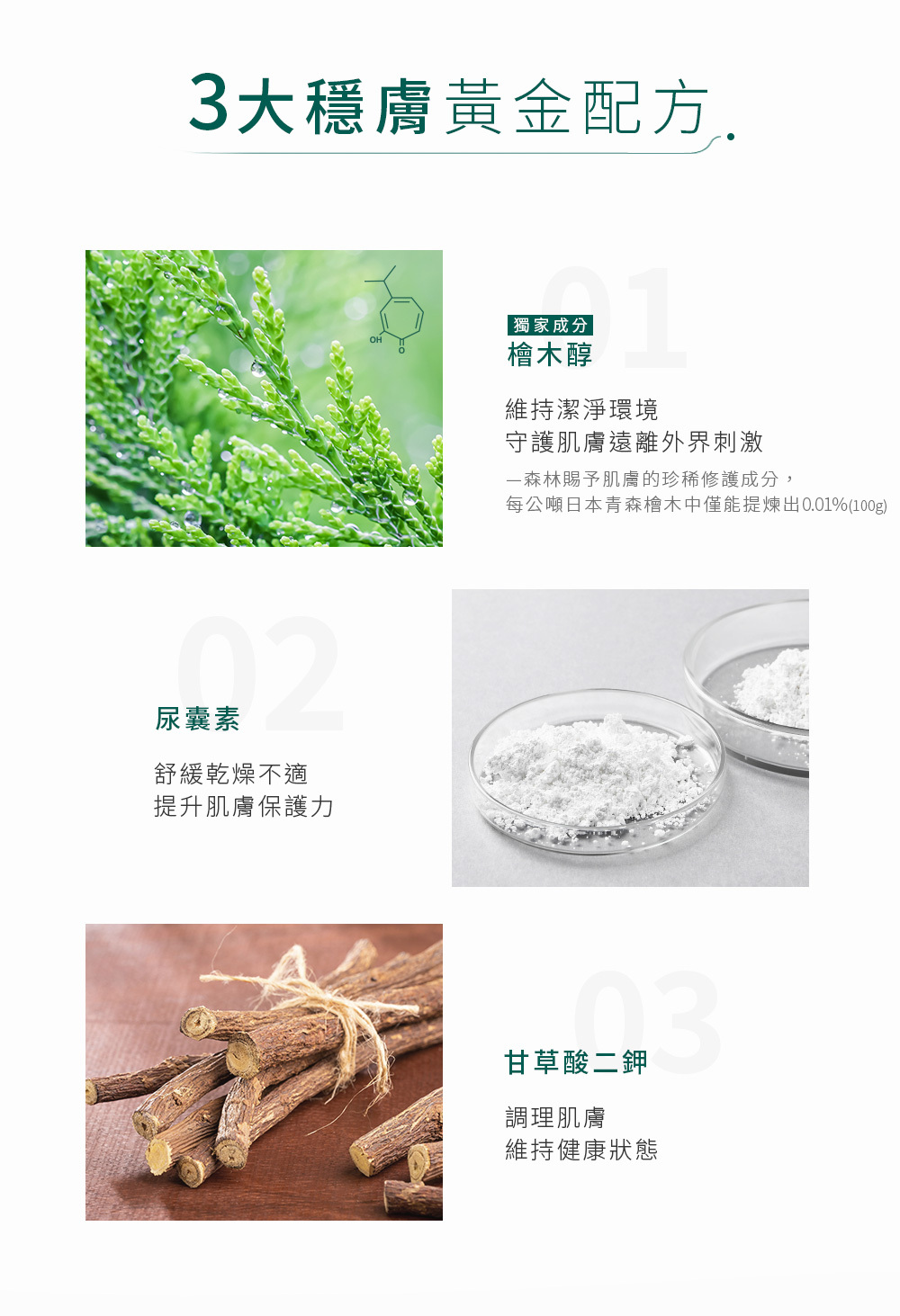 3大穩膚黃金配方

OH
O

01
獨家成分
檜木醇

維持潔淨環境
守護肌膚遠離外界刺激

—森林賜予肌膚的珍稀修護成分，
每公噸日本青森檜木中僅能提煉出0.01%(100g)

02
尿囊素

舒緩乾燥不適
提升肌膚保護力

03
甘草酸二鉀

調理肌膚
維持健康狀態