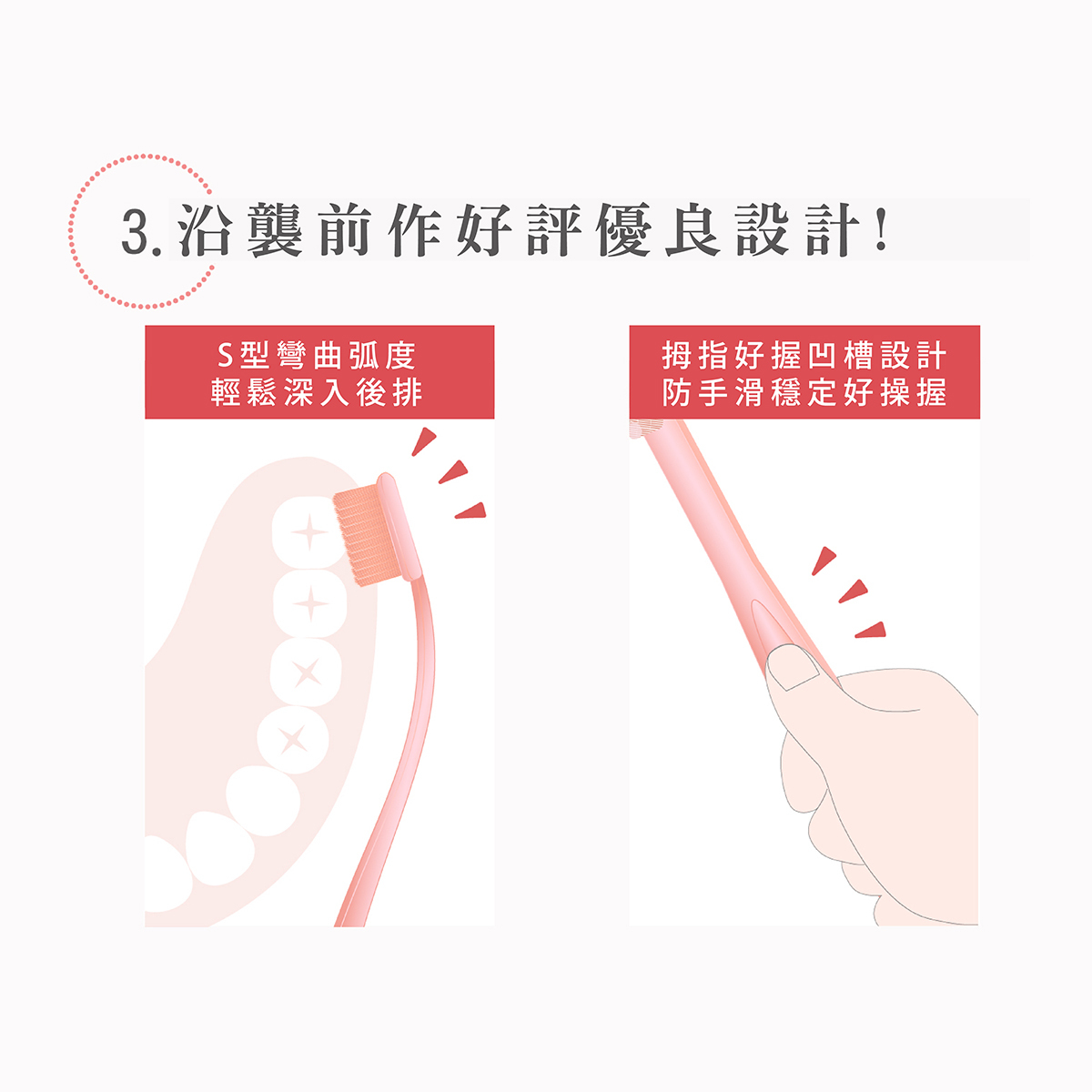 3. 沿襲前作好評優良設計！

S型彎曲弧度
輕鬆深入後排

拇指好握凹槽設計
防手滑穩定好操握