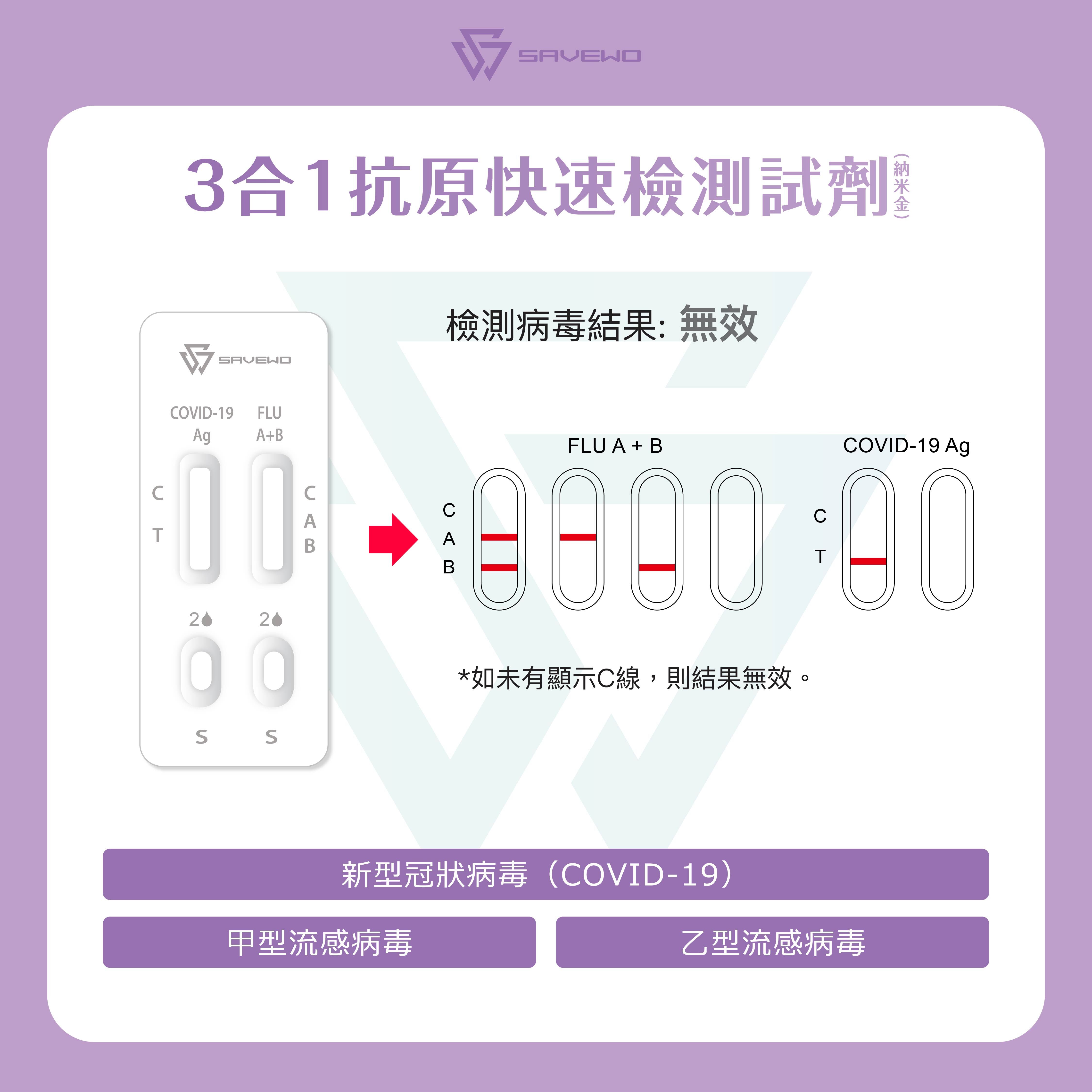 SAVEWO

3合1抗原快速檢測試劑（納米金）

SAVEWO

COVID-19 Ag

FLU A+B

C
T

C
A
B

2

2

S

S

檢測病毒結果: 無效

FLU A + B

COVID-19 Ag

C
A
B

C
T

*如未有顯示C線，則結果無效。

新型冠狀病毒（COVID-19）

甲型流感病毒

乙型流感病毒