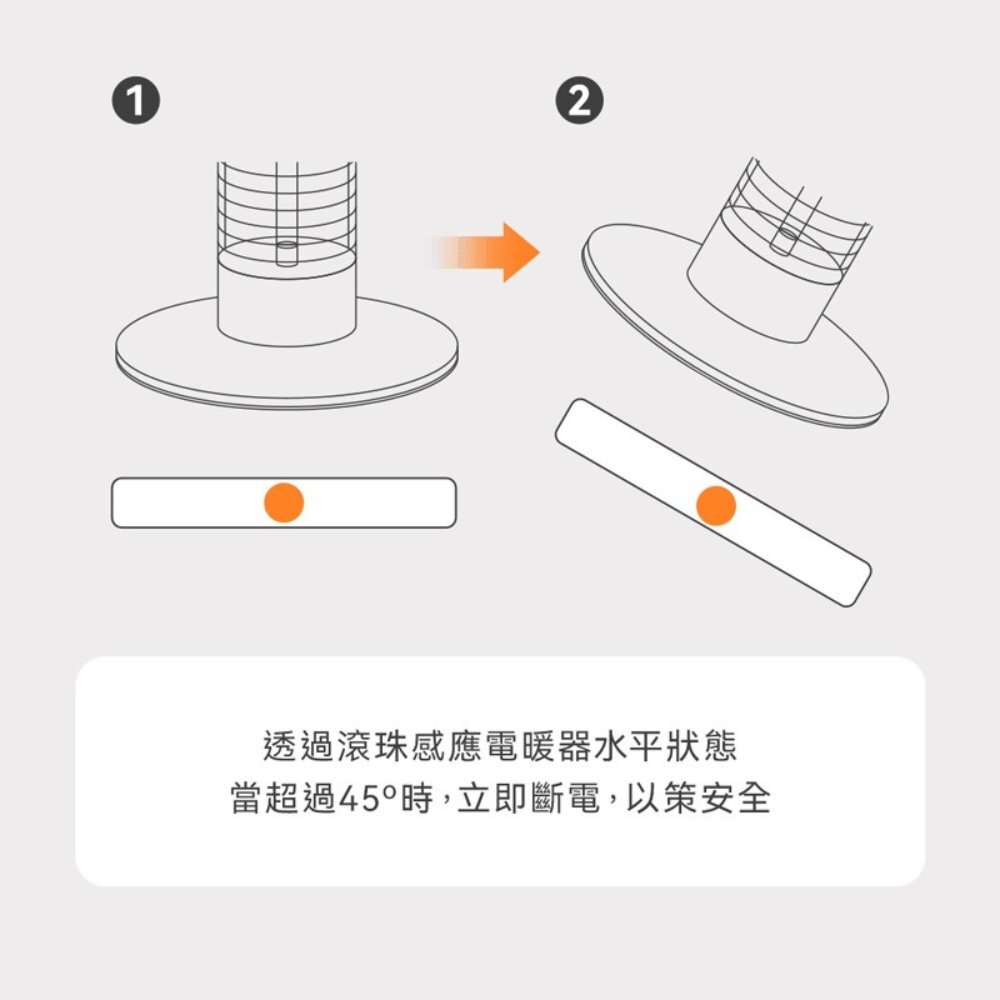 1

2

透過滾珠感應電暖器水平狀態
當超過45°時，立即斷電，以策安全