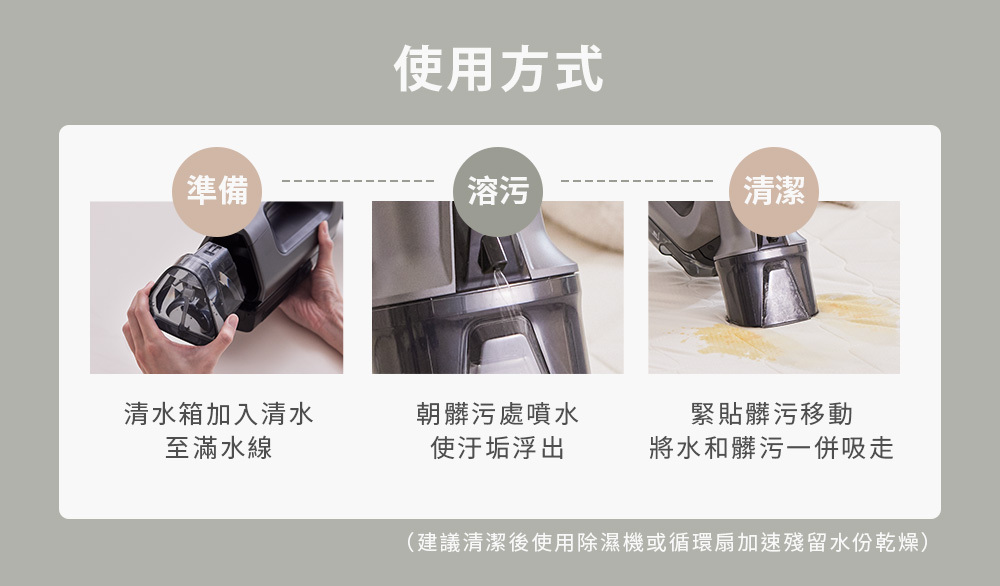 使用方式

準備

溶污

清潔

清水箱加入清水
至滿水線

朝髒污處噴水
使汙垢浮出

緊貼髒污移動
將水和髒污一併吸走

（建議清潔後使用除濕機或循環扇加速殘留水份乾燥）