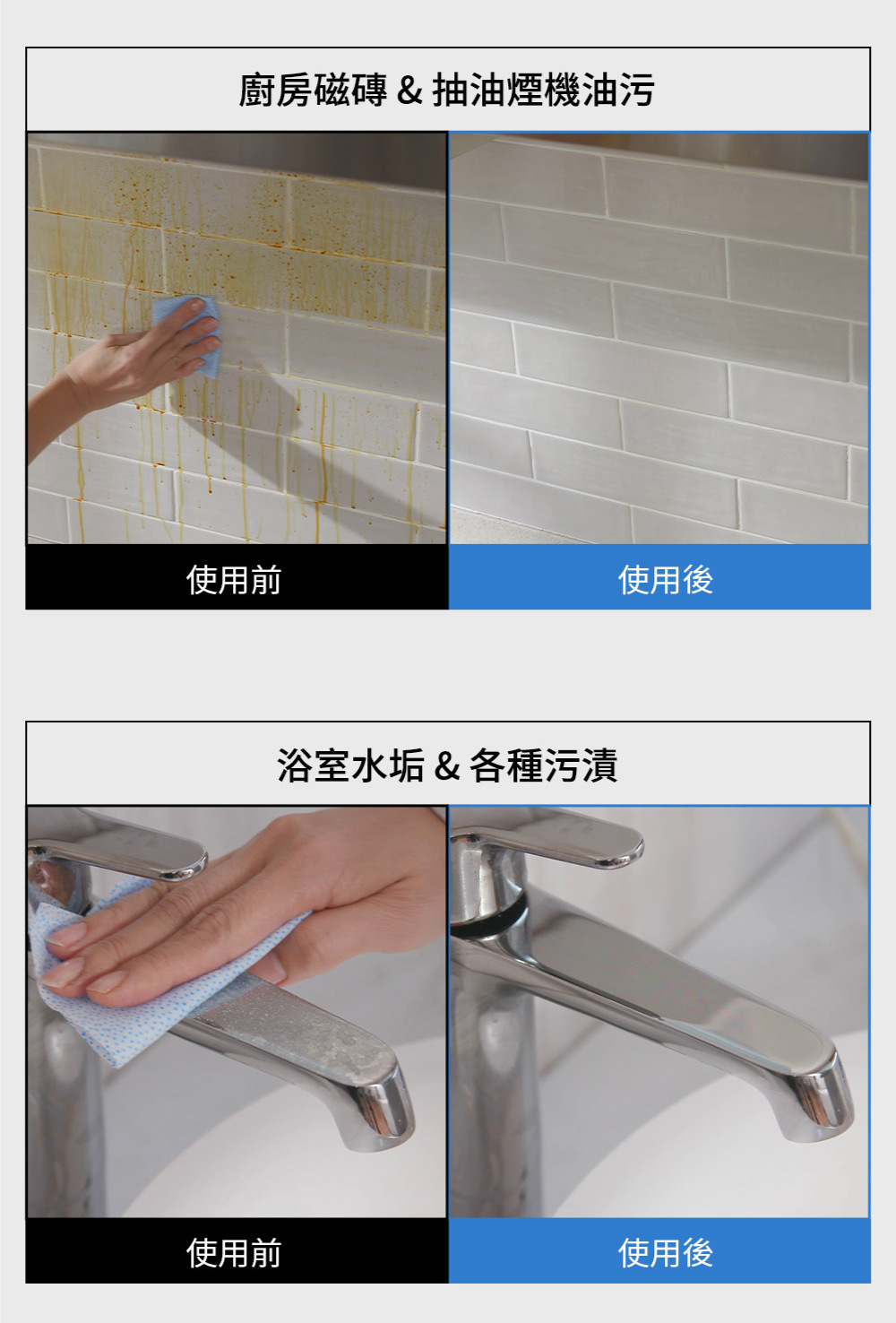 廚房磁磚 & 抽油煙機油污

使用前

使用後

浴室水垢 & 各種污漬

使用前

使用後