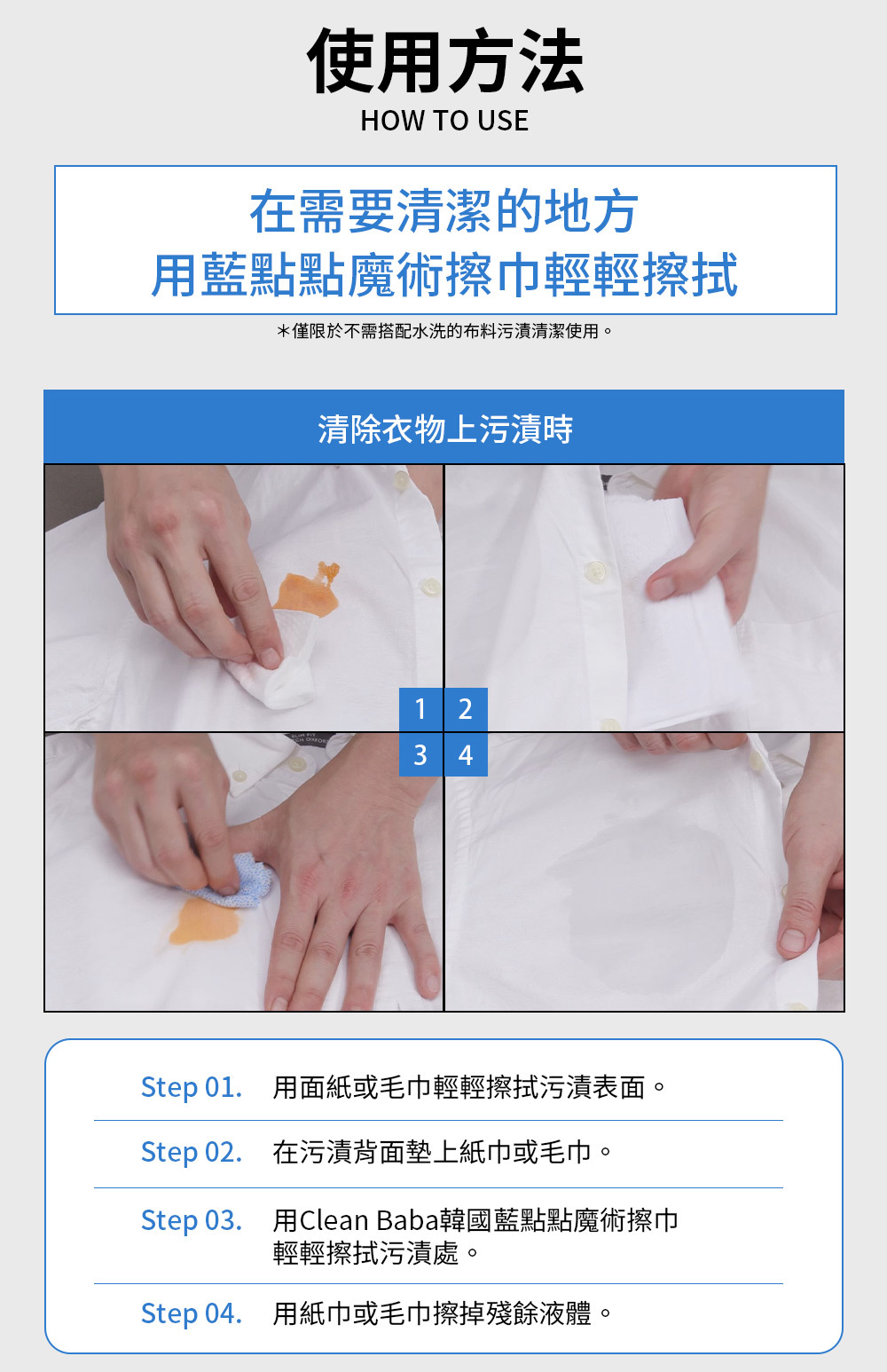 使用方法
HOW TO USE

在需要清潔的地方
用藍點點魔術擦巾輕輕擦拭

＊僅限於不需搭配水洗的布料污漬清潔使用。

清除衣物上污漬時

1 2
3 4

Step 01. 用面紙或毛巾輕輕擦拭污漬表面。

Step 02. 在污漬背面墊上紙巾或毛巾。

Step 03. 用Clean Baba韓國藍點點魔術擦巾輕輕擦拭污漬處。

Step 04. 用紙巾或毛巾擦掉殘餘液體。