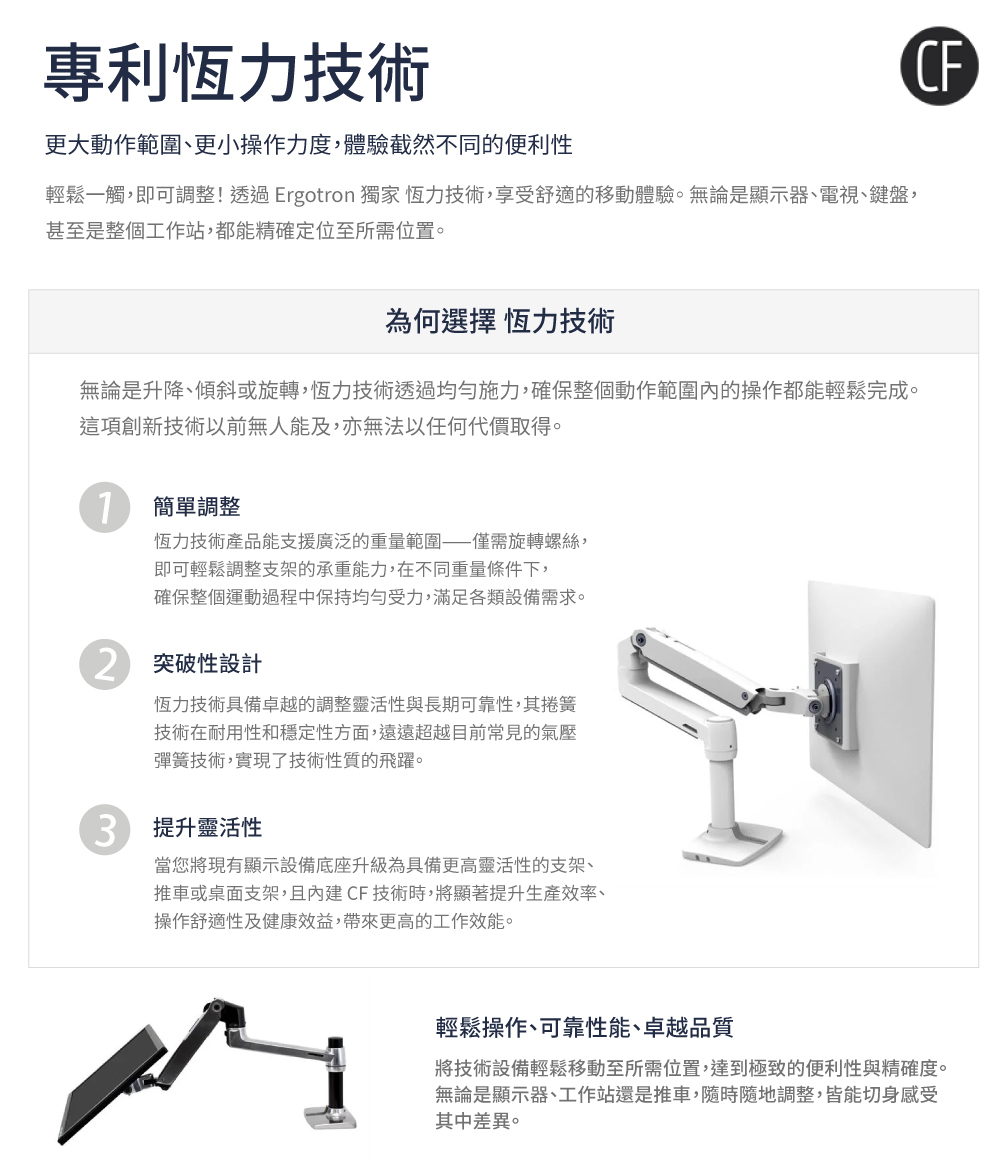 專利恆力技術

CF

更大動作範圍、更小操作力度，體驗截然不同的便利性

輕鬆一觸，即可調整！透過 Ergotron 獨家 恆力技術，享受舒適的移動體驗。無論是顯示器、電視、鍵盤，甚至是整個工作站，都能精確定位至所需位置。

為何選擇 恆力技術

無論是升降、傾斜或旋轉，恆力技術透過均勻施力，確保整個動作範圍內的操作都能輕鬆完成。這項創新技術以前無人能及，亦無法以任何代價取得。

1
簡單調整

恆力技術產品能支援廣泛的重量範圍——僅需旋轉螺絲，即可輕鬆調整支架的承重能力，在不同重量條件下，確保整個運動過程中保持均勻受力，滿足各類設備需求。

2
突破性設計

恆力技術具備卓越的調整靈活性與長期可靠性，其捲簧技術在耐用性和穩定性方面，遠遠超越目前常見的氣壓彈簧技術，實現了技術性質的飛躍。

3
提升靈活性

當您將現有顯示設備底座升級為具備更高靈活性的支架、推車或桌面支架，且內建 CF 技術時，將顯著提升生產效率、操作舒適性及健康效益，帶來更高的工作效能。

輕鬆操作、可靠性能、卓越品質

將技術設備輕鬆移動至所需位置，達到極致的便利性與精確度。無論是顯示器、工作站還是推車，隨時隨地調整，皆能切身感受其中差異。