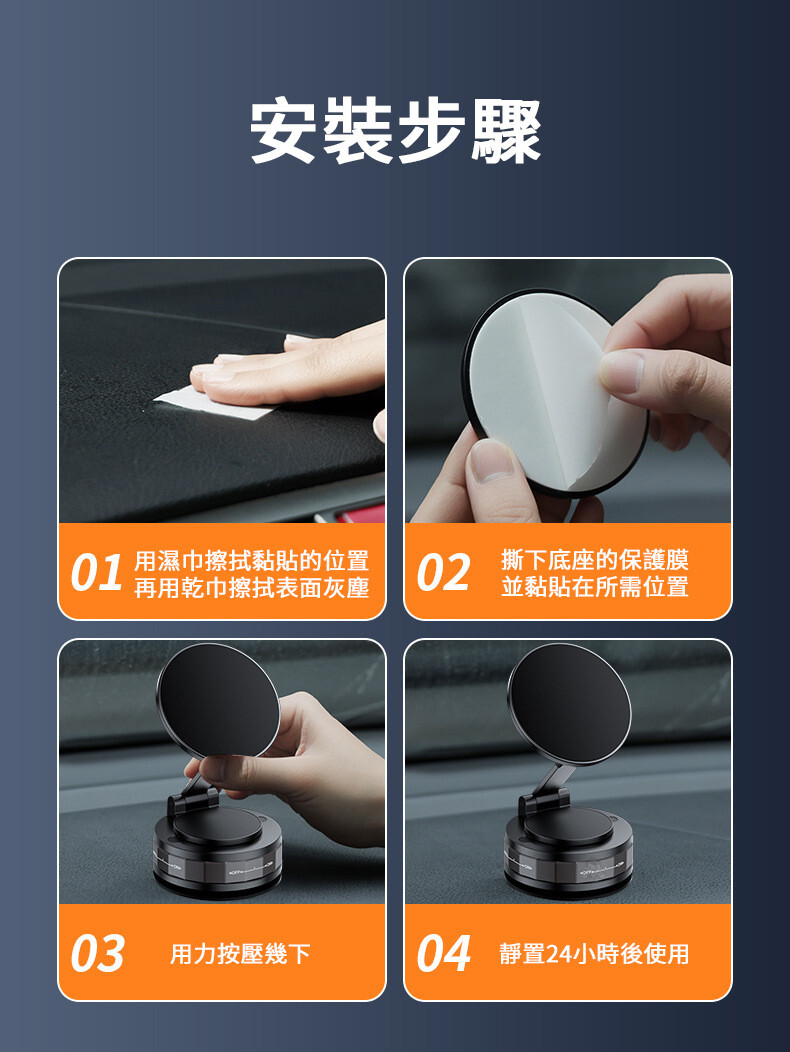 安裝步驟

01 用濕巾擦拭黏貼的位置
再用乾巾擦拭表面灰塵

02 撕下底座的保護膜
並黏貼在所需位置

03 用力按壓幾下

04 靜置24小時後使用