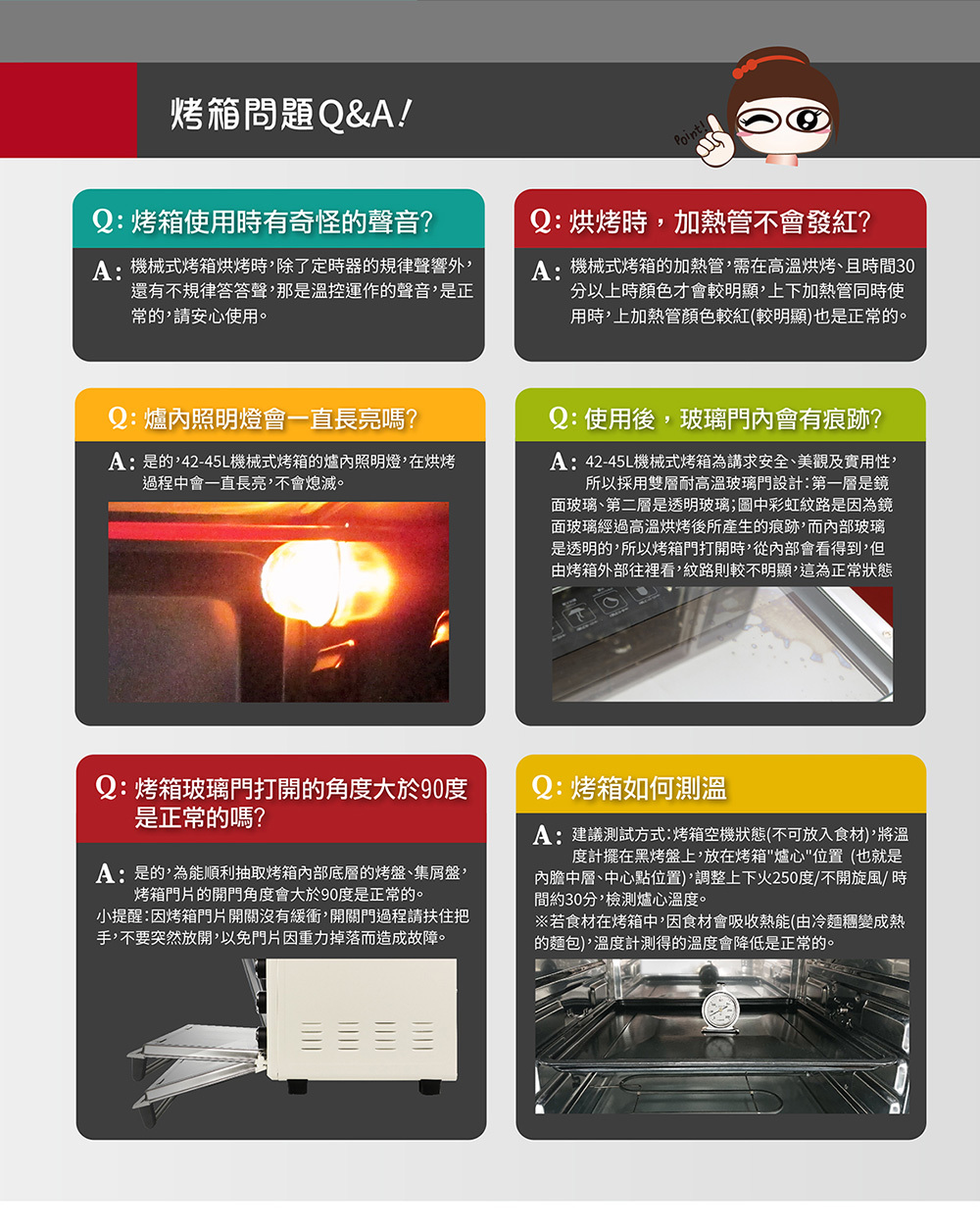 烤箱問題Q&A!

Point!

Q: 烤箱使用時有奇怪的聲音?

A: 機械式烤箱烘烤時,除了定時器的規律聲響外,還有不規律答答聲,那是溫控運作的聲音,是正常的,請安心使用。

Q: 烘烤時，加熱管不會發紅?

A: 機械式烤箱的加熱管,需在高溫烘烤、且時間30分以上時顏色才會較明顯,上下加熱管同時使用時,上加熱管顏色較紅(較明顯)也是正常的。

Q: 爐內照明燈會一直長亮嗎?

A: 是的,42-45L機械式烤箱的爐內照明燈,在烘烤過程中會一直長亮,不會熄滅。

Q: 使用後，玻璃門內會有痕跡?

A: 42-45L機械式烤箱為講求安全、美觀及實用性,所以採用雙層耐高溫玻璃門設計:第一層是鏡面玻璃、第二層是透明玻璃;圖中彩虹紋路是因為鏡面玻璃經過高溫烘烤後所產生的痕跡,而內部玻璃是透明的,所以烤箱門打開時,從內部會看得到,但由烤箱外部往裡看,紋路則較不明顯,這為正常狀態

Q: 烤箱玻璃門打開的角度大於90度是正常的嗎?

A: 是的,為能順利抽取烤箱內部底層的烤盤、集屑盤,烤箱門片的開門角度會大於90度是正常的。
小提醒:因烤箱門片開關沒有緩衝,開關門過程請扶住把手,不要突然放開,以免門片因重力掉落而造成故障。

Q: 烤箱如何測溫

A: 建議測試方式:烤箱空機狀態(不可放入食材),將溫度計擺在黑烤盤上,放在烤箱"爐心"位置 (也就是內膽中層、中心點位置),調整上下火250度/不開旋風/ 時間約30分,檢測爐心溫度。
※若食材在烤箱中,因食材會吸收熱能(由冷麵糰變成熱的麵包),溫度計測得的溫度會降低是正常的。