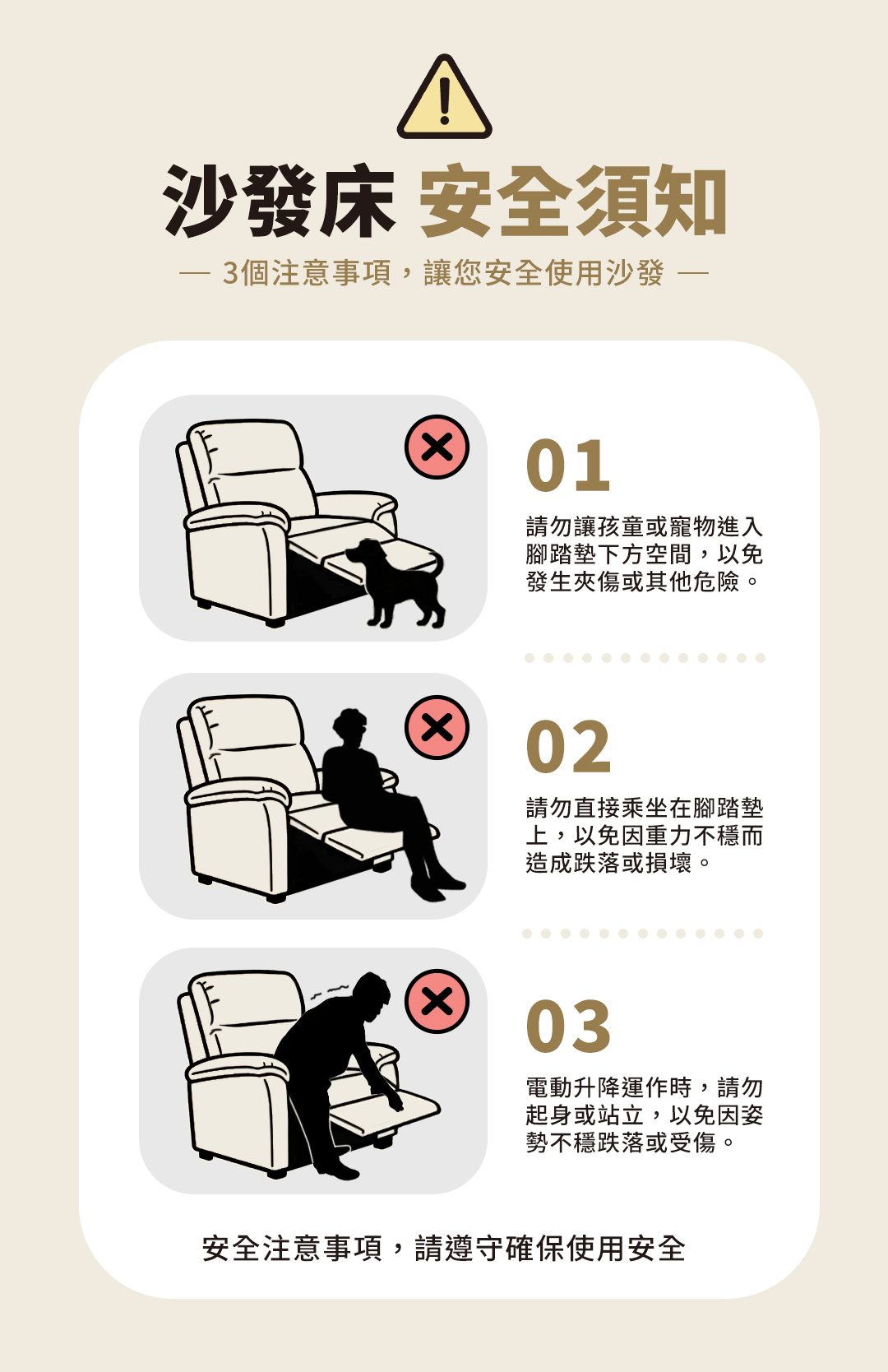 沙發床 安全須知

— 3個注意事項，讓您安全使用沙發 —

01

請勿讓孩童或寵物進入腳踏墊下方空間，以免發生夾傷或其他危險。

02

請勿直接乘坐在腳踏墊上，以免因重力不穩而造成跌落或損壞。

03

電動升降運作時，請勿起身或站立，以免因姿勢不穩跌落或受傷。

安全注意事項，請遵守確保使用安全