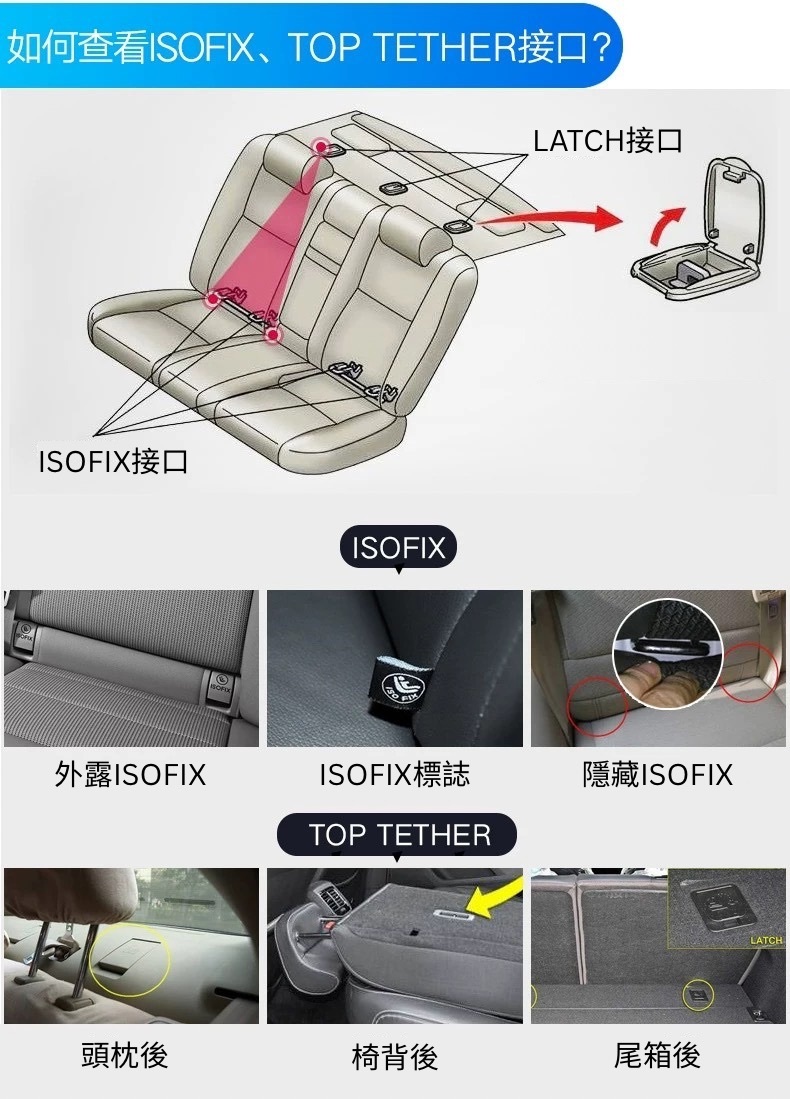 如何查看ISOFIX、TOP TETHER接口?

LATCH接口

ISOFIX接口

ISOFIX

ISOFIX

ISOFIX

ISO FIX

外露ISOFIX

ISOFIX標誌

隱藏ISOFIX

TOP TETHER

LATCH

頭枕後

椅背後

尾箱後