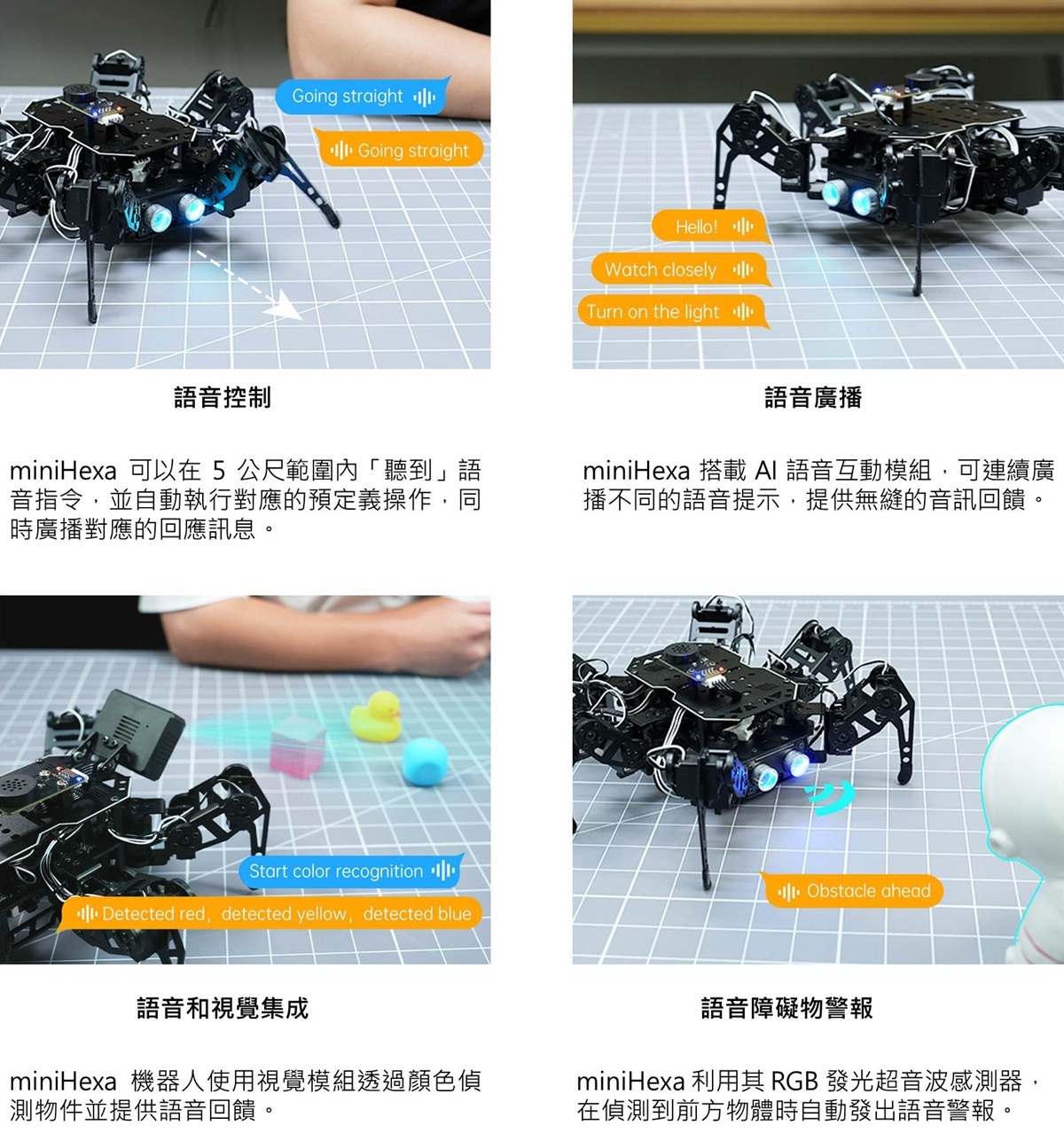 Going straight

Going straight

語音控制

miniHexa 可以在 5 公尺範圍內「聽到」語音指令，並自動執行對應的預定義操作，同時廣播對應的回應訊息。

Hello!

Watch closely

Turn on the light

語音廣播

miniHexa 搭載 AI 語音互動模組，可連續廣播不同的語音提示，提供無縫的音訊回饋。

Start color recognition

Detected red, detected yellow, detected blue

語音和視覺集成

miniHexa 機器人使用視覺模組透過顏色偵測物件並提供語音回饋。

Obstacle ahead

語音障礙物警報

miniHexa 利用其 RGB 發光超音波感測器，在偵測到前方物體時自動發出語音警報。