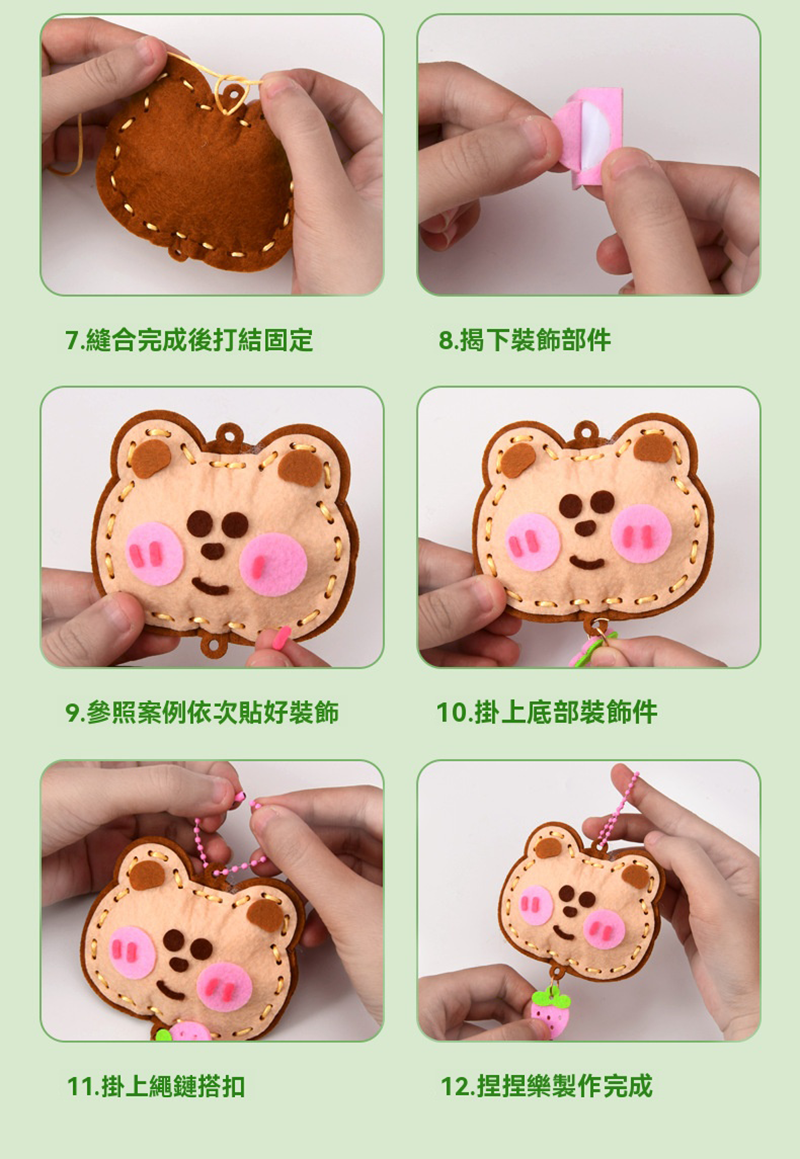 7.縫合完成後打結固定

8.揭下裝飾部件

9.參照案例依次貼好裝飾

10.掛上底部裝飾件

11.掛上繩鏈搭扣

12.捏捏樂製作完成